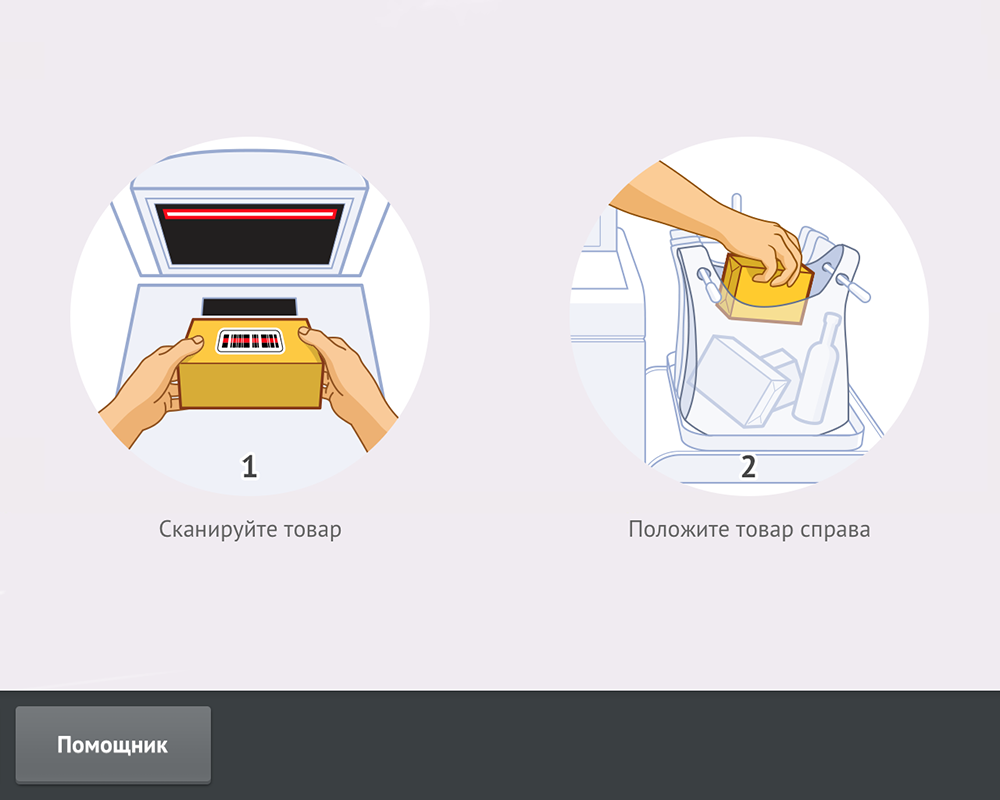 1

Сканируйте товар

2

Положите товар справа

Помощник