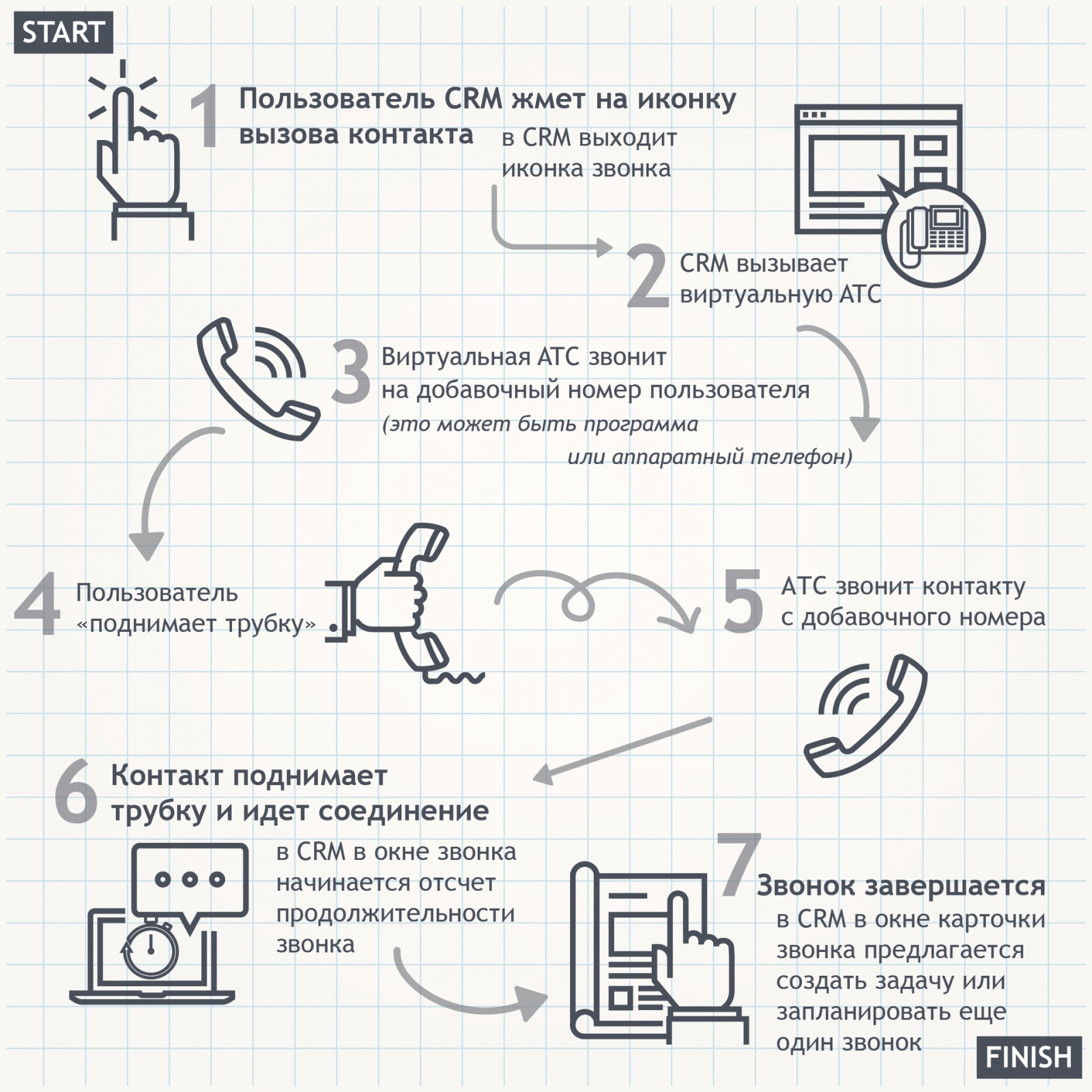 START

1 Пользователь CRM жмет на иконку вызова контакта

в CRM выходит иконка звонка

2 CRM вызывает виртуальную АТС

3 Виртуальная АТС звонит на добавочный номер пользователя
(это может быть программа или аппаратный телефон)

4 Пользователь «поднимает трубку»

5 АТС звонит контакту с добавочного номера

6 Контакт поднимает трубку и идет соединение

в CRM в окне звонка начинается отсчет продолжительности звонка

7 Звонок завершается

в CRM в окне карточки звонка предлагается создать задачу или запланировать еще один звонок

FINISH