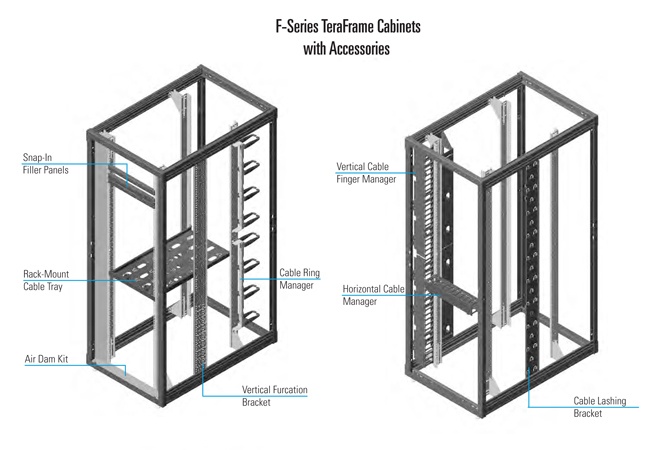 F-Series TeraFrame Cabinets
with Accessories

Snap-In
Filler Panels

Rack-Mount
Cable Tray

Air Dam Kit

Cable Ring
Manager

Vertical Furcation
Bracket

Vertical Cable
Finger Manager

Horizontal Cable
Manager

Cable Lashing
Bracket