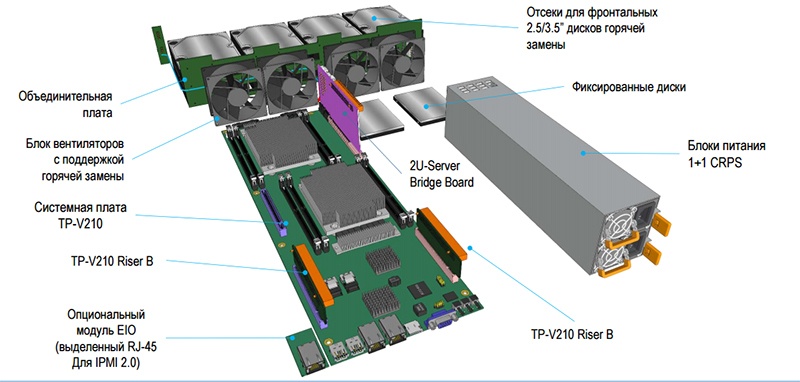 Отсеки для фронтальных 2.5/3.5" дисков горячей замены

Объединительная плата

Фиксированные диски

Блок вентиляторов с поддержкой горячей замены

Блоки питания 1+1 CRPS

2U-Server Bridge Board

Системная плата TP-V210

TP-V210 Riser B

Опциональный модуль EIO (выделенный RJ-45 Для IPMI 2.0)

TP-V210 Riser B