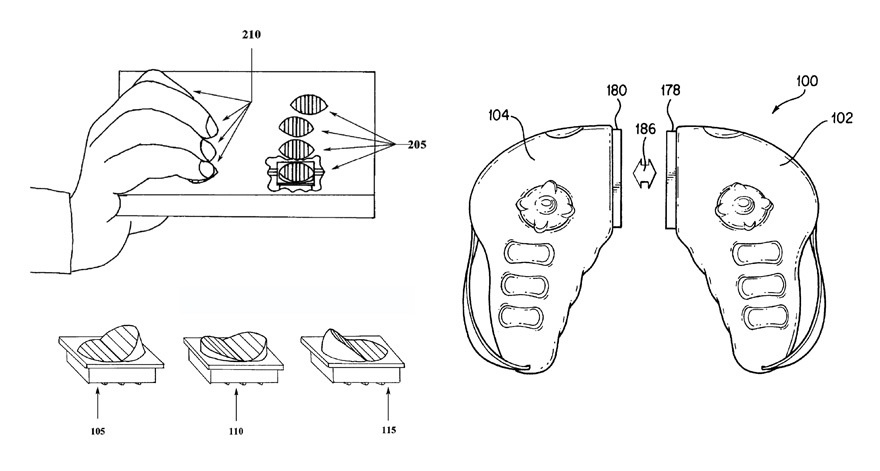 210

205

105

110

115

104

180

186

178

100

102