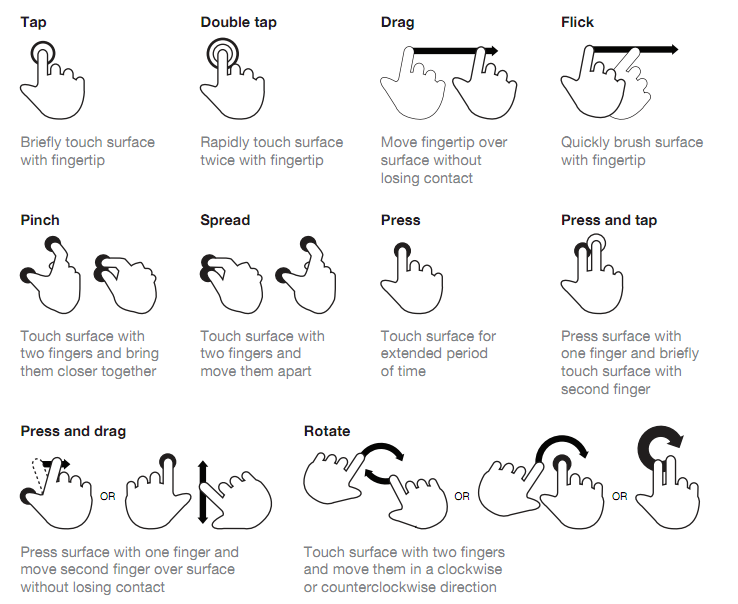 Tap

Briefly touch surface with fingertip

Double tap

Rapidly touch surface twice with fingertip

Drag

Move fingertip over surface without losing contact

Flick

Quickly brush surface with fingertip

Pinch

Touch surface with two fingers and bring them closer together

Spread

Touch surface with two fingers and move them apart

Press

Touch surface for extended period of time

Press and tap

Press surface with one finger and briefly touch surface with second finger

Press and drag

OR

Press surface with one finger and move second finger over surface without losing contact

Rotate

OR

OR

Touch surface with two fingers and move them in a clockwise or counterclockwise direction