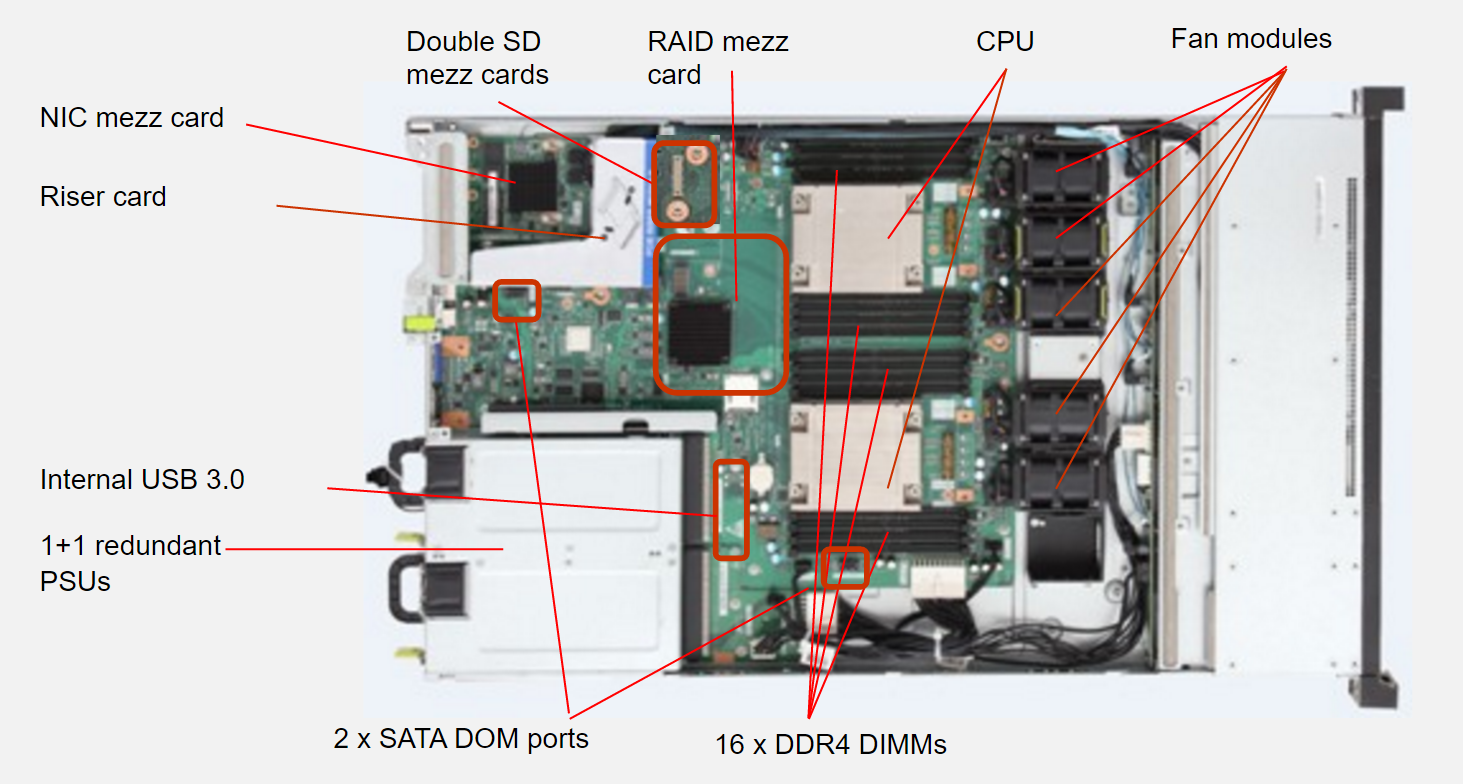 Double SD mezz cards

RAID mezz card

CPU

Fan modules

NIC mezz card

Riser card

Internal USB 3.0

1+1 redundant PSUs

2 x SATA DOM ports

16 x DDR4 DIMMs