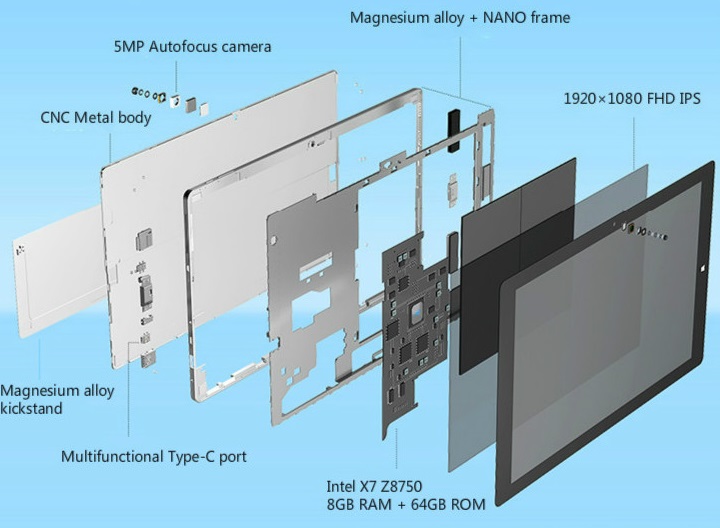 Magnesium alloy + NANO frame

5MP Autofocus camera

1920×1080 FHD IPS

CNC Metal body

Magnesium alloy kickstand

Multifunctional Type-C port

Intel X7 Z8750
8GB RAM + 64GB ROM