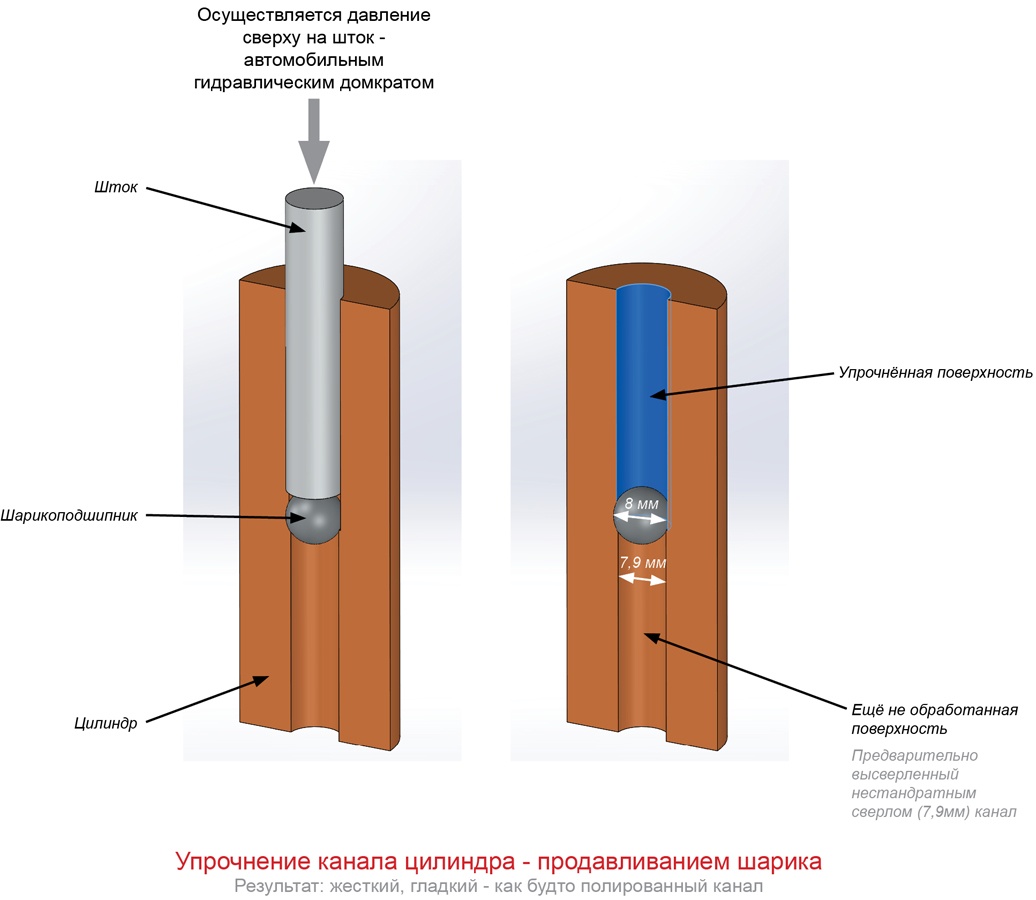 Осуществляется давление сверху на шток - автомобильным гидравлическим домкратом

Шток

Шарикоподшипник

Цилиндр

Упрочнённая поверхность

8 мм

7,9 мм

Ещё не обработанная поверхность

Предварительно высверленный нестандратным сверлом (7,9мм) канал

Упрочнение канала цилиндра - продавливанием шарика

Результат: жесткий, гладкий - как будто полированный канал