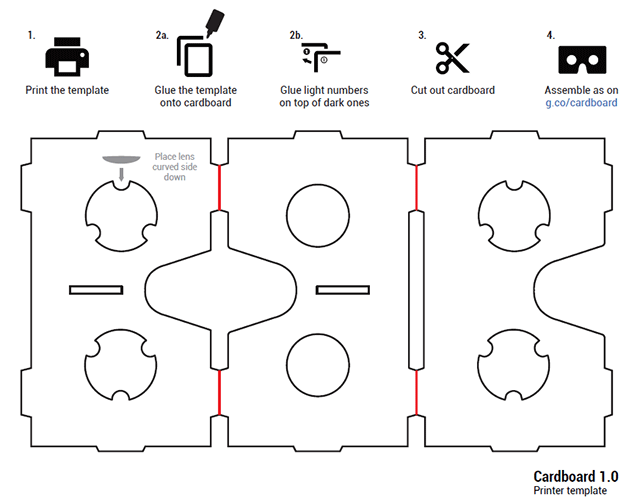 1.

Print the template

2a.

Glue the template onto cardboard

2b.

Glue light numbers on top of dark ones

3.

Cut out cardboard

4.

Assemble as on g.co/cardboard

Place lens curved side down

Cardboard 1.0
Printer template