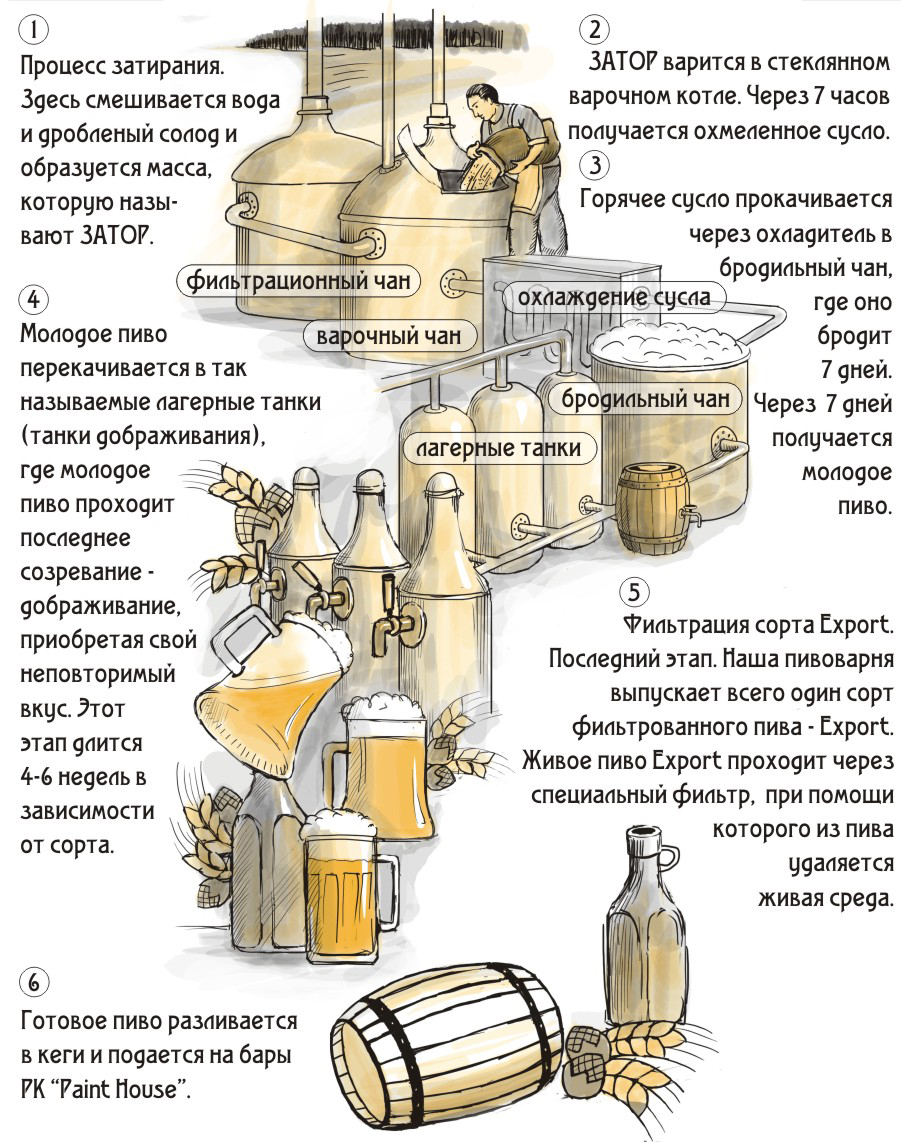 1
Процесс затирания. Здесь смешивается вода и дробленый солод и образуется масса, которую называют ЗАТОР.

2
ЗАТОР варится в стеклянном варочном котле. Через 7 часов получается охмеленное сусло.

3
Горячее сусло прокачивается через охладитель в бродильный чан, где оно бродит 7 дней. Через 7 дней получается молодое пиво.

фильтрационный чан

охлаждение сусла

варочный чан

бродильный чан

лагерные танки

4
Молодое пиво перекачивается в так называемые лагерные танки (танки дображивания), где молодое пиво проходит последнее созревание - дображивание, приобретая свой неповторимый вкус. Этот этап длится 4-6 недель в зависимости от сорта.

5
Фильтрация сорта Export. Последний этап. Наша пивоварня выпускает всего один сорт фильтрованного пива - Export. Живое пиво Export проходит через специальный фильтр, при помощи которого из пива удаляется живая среда.

6
Готовое пиво разливается в кеги и подается на бары РК "Paint House".