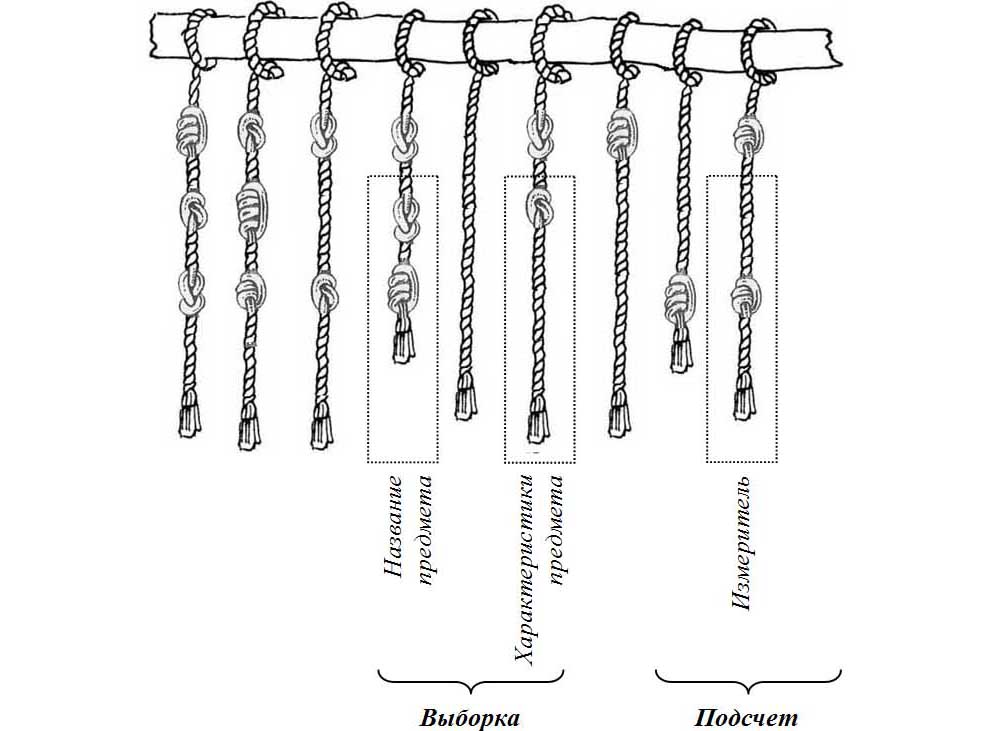 Название предмета

Характеристики предмета

Измеритель

Выборка

Подсчет