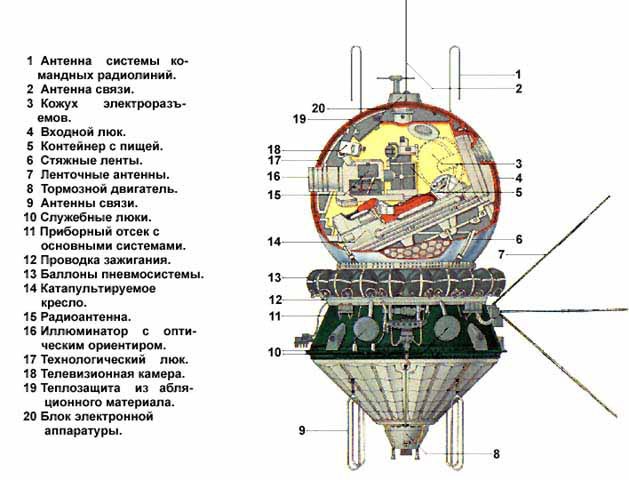 1 Антенна системы командных радиолиний.
2 Антенна связи.
3 Кожух электроразъемов.
4 Входной люк.
5 Контейнер с пищей.
6 Стяжные ленты.
7 Ленточные антенны.
8 Тормозной двигатель.
9 Антенны связи.
10 Служебные люки.
11 Приборный отсек с основными системами.
12 Проводка зажигания.
13 Баллоны пневмосистемы.
14 Катапультируемое кресло.
15 Радиоантенна.
16 Иллюминатор с оптическим ориентиром.
17 Технологический люк.
18 Телевизионная камера.
19 Теплозащита из абляционного материала.
20 Блок электронной аппаратуры.

1
2
20
19
18
17
16
15
3
4
5
14
6
7
13
12
11
10
9
8