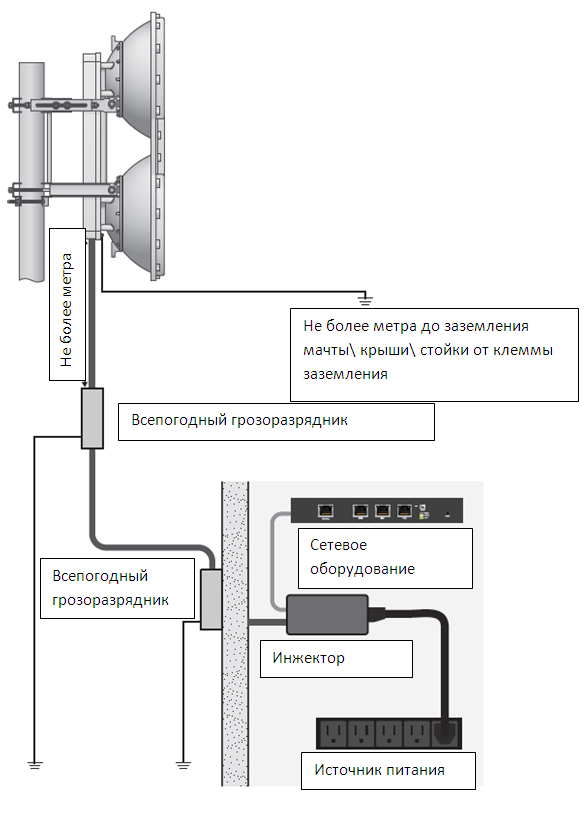 Не более метра

Не более метра до заземления мачты\ крыши\ стойки от клеммы заземления

Всепогодный грозоразрядник

Сетевое оборудование

Всепогодный грозоразрядник

Инжектор

Источник питания