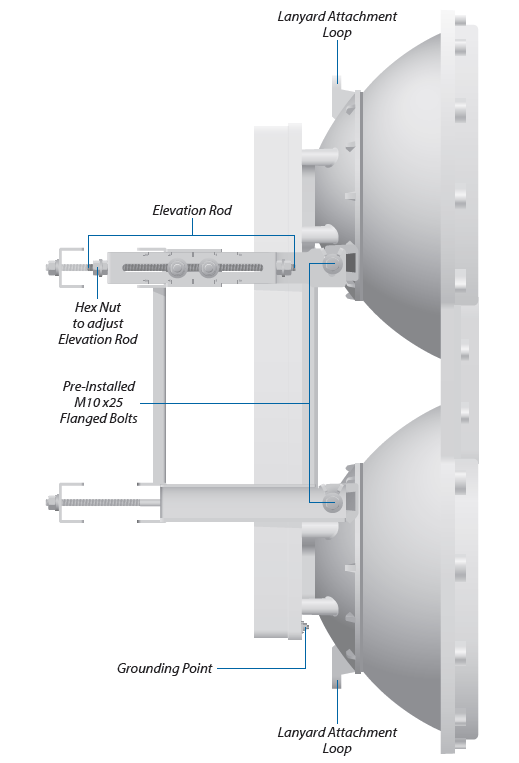 Lanyard Attachment Loop

Elevation Rod

Hex Nut to adjust Elevation Rod

Pre-Installed M10 x25 Flanged Bolts

Grounding Point

Lanyard Attachment Loop