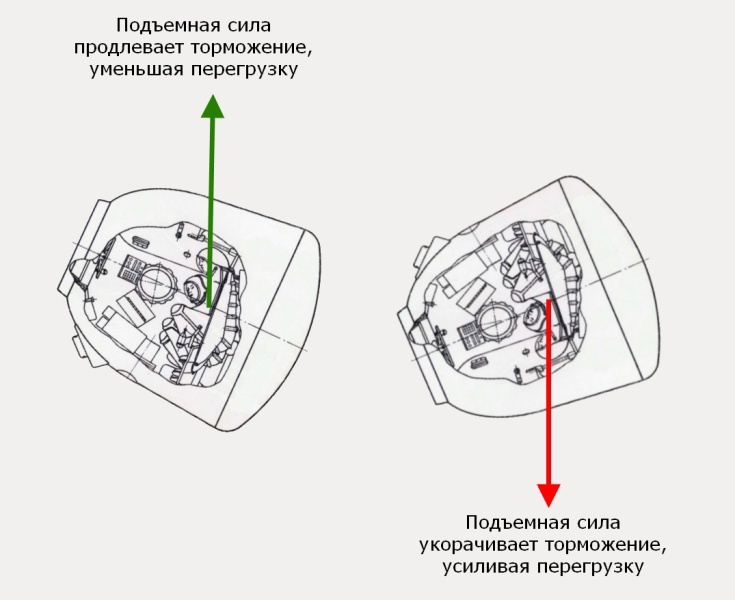 Подъемная сила продлевает торможение, уменьшая перегрузку

Подъемная сила укорачивает торможение, усиливая перегрузку