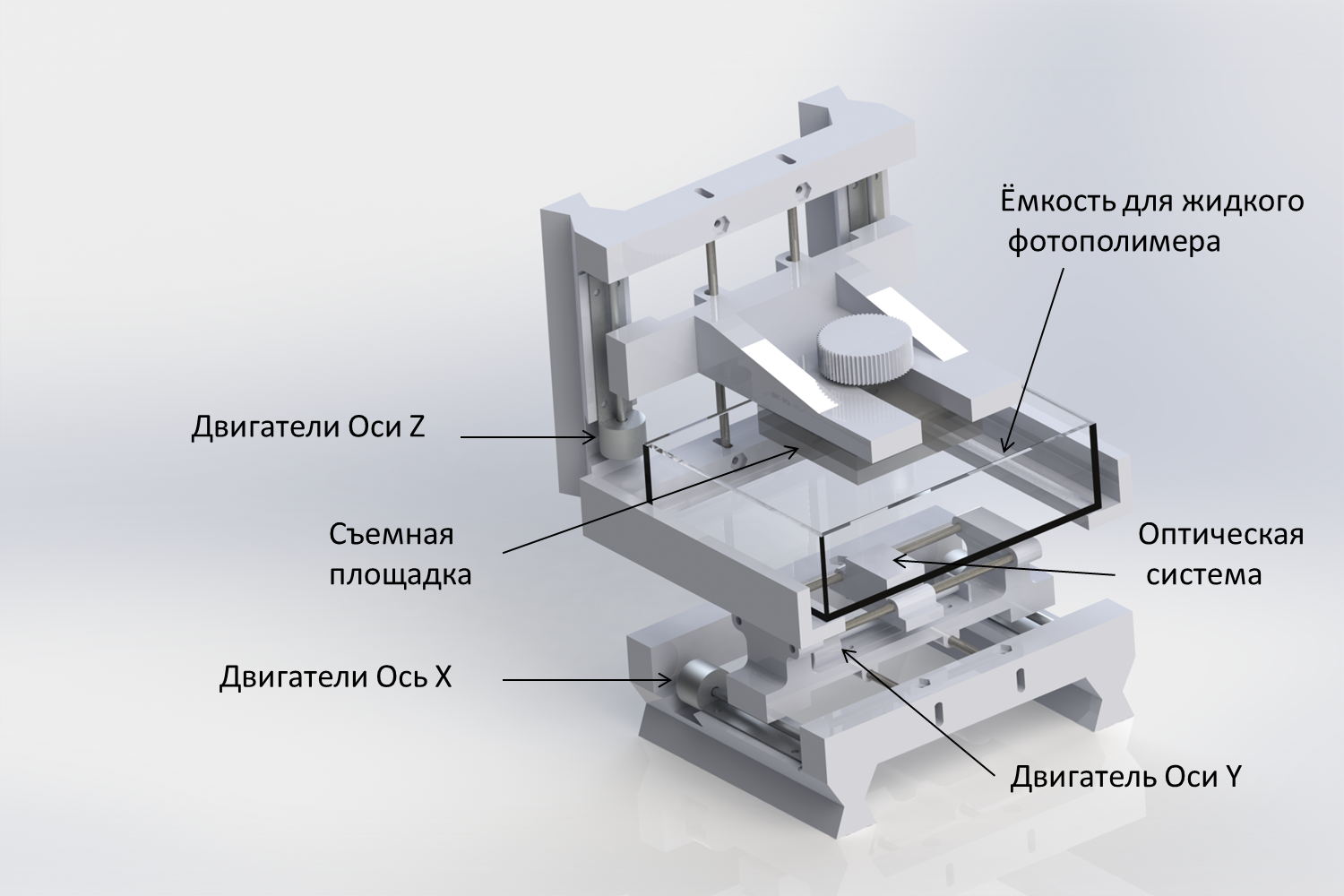 Ёмкость для жидкого фотополимера

Двигатели Оси Z

Съемная площадка

Оптическая система

Двигатели Ось X

Двигатель Оси Y