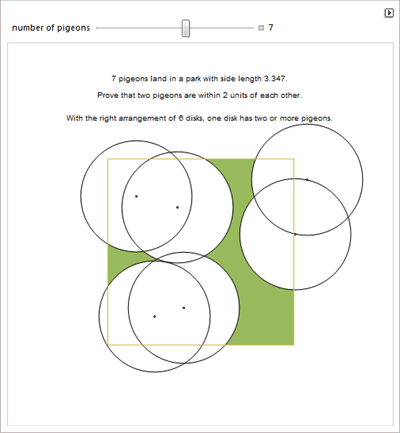 number of pigeons 7

7 pigeons land in a park with side length 3.347.

Prove that two pigeons are within 2 units of each other.

With the right arrangement of 6 disks, one disk has two or more pigeons.