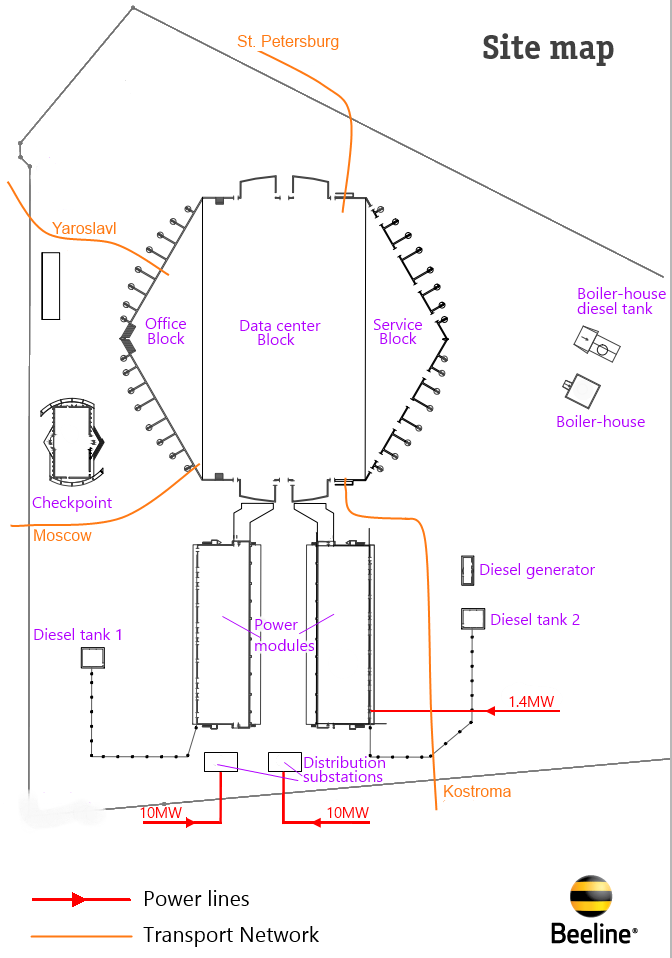 Site map

St. Petersburg

Yaroslavl

Office Block

Data center Block

Service Block

Boiler-house diesel tank

Boiler-house

Checkpoint

Moscow

Diesel generator

Diesel tank 2

Diesel tank 1

Power modules

1.4MW

Distribution substations

Kostroma

10MW

10MW

Power lines

Transport Network

Beeline®