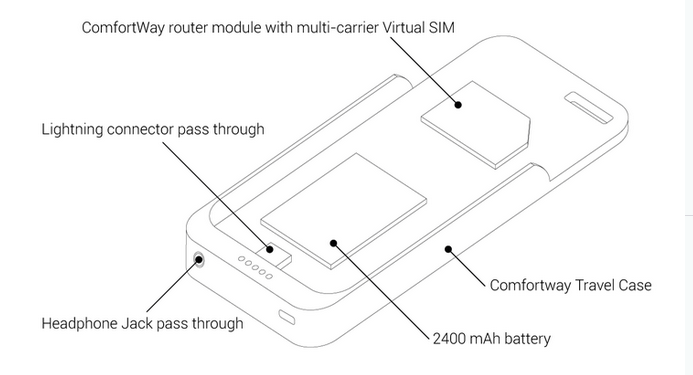 ComfortWay router module with multi-carrier Virtual SIM

Lightning connector pass through

Comfortway Travel Case

Headphone Jack pass through

2400 mAh battery