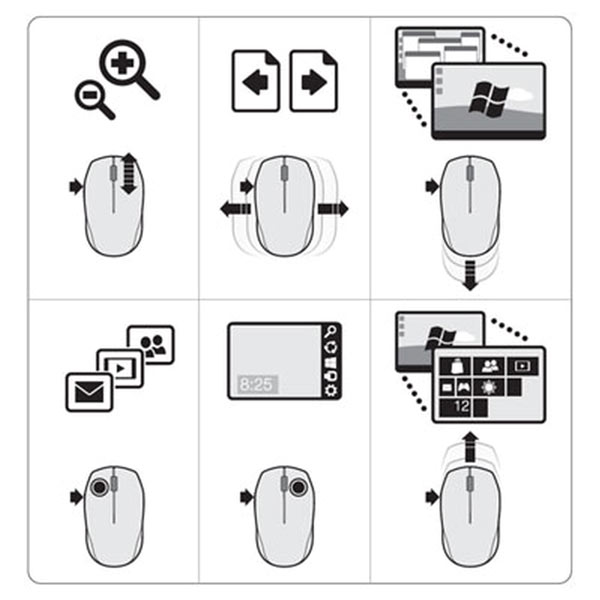 8:25

12