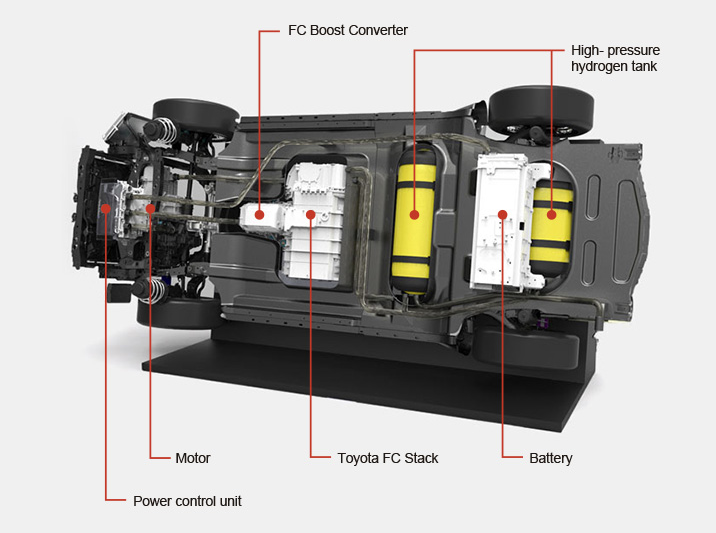 FC Boost Converter

High- pressure hydrogen tank

Motor

Toyota FC Stack

Battery

Power control unit