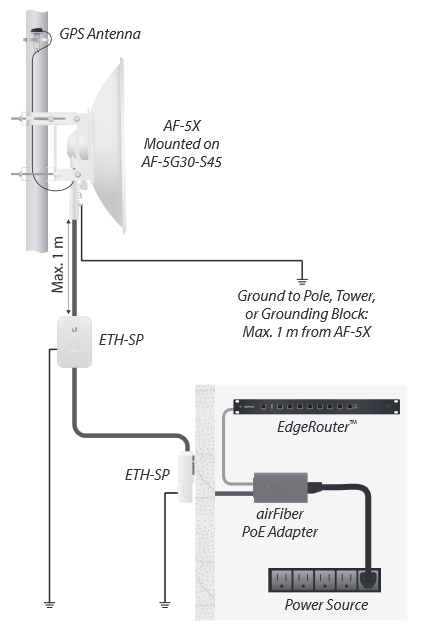 GPS Antenna

AF-5X
Mounted on
AF-5G30-S45

Max. 1 m

Ground to Pole, Tower,
or Grounding Block:
Max. 1 m from AF-5X

ETH-SP

EdgeRouter™

ETH-SP

airFiber
PoE Adapter

Power Source