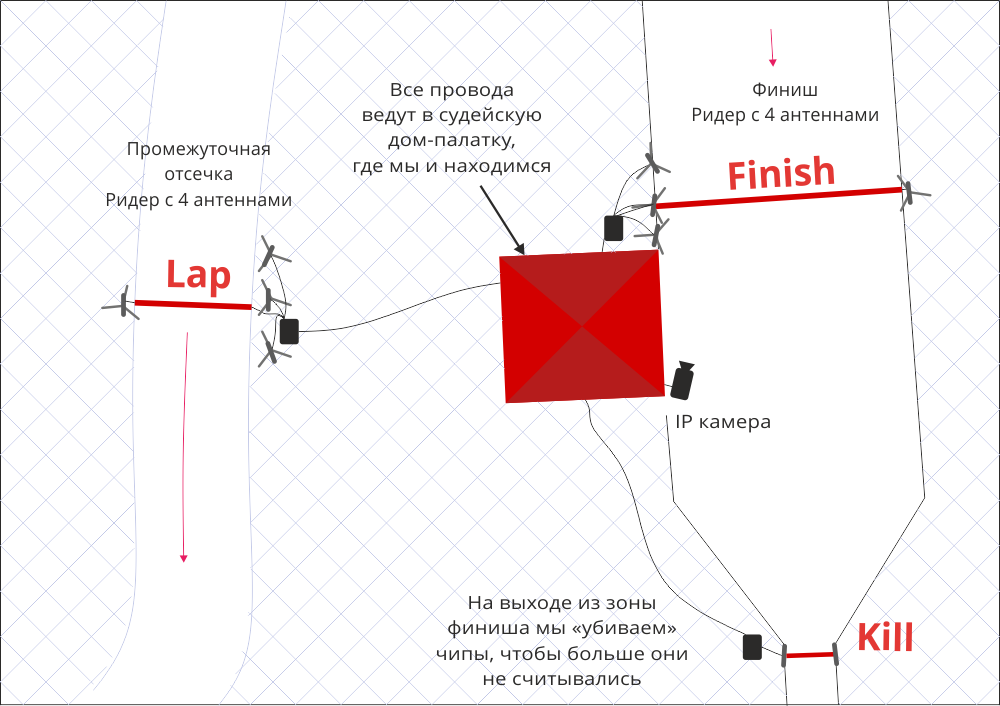 Промежуточная отсечка
Ридер с 4 антеннами

Lap

Все провода ведут в судейскую дом-палатку, где мы и находимся

Финиш
Ридер с 4 антеннами

Finish

IP камера

На выходе из зоны финиша мы «убиваем» чипы, чтобы больше они не считывались

Kill