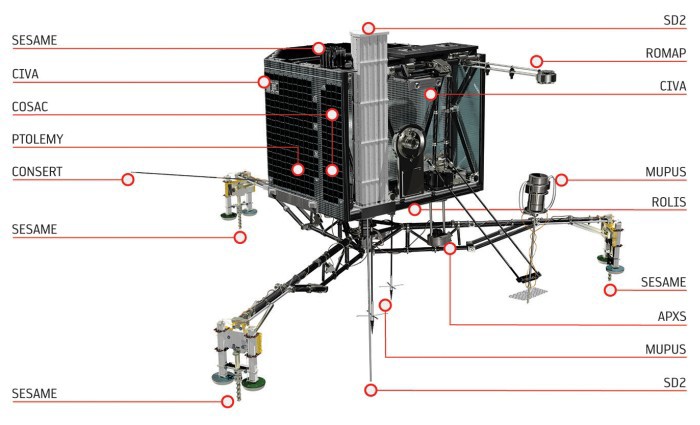 SESAME
CIVA
COSAC
PTOLEMY
CONSERT
SESAME
SESAME

SD2
ROMAP
CIVA
MUPUS
ROLIS
SESAME
APXS
MUPUS
SD2