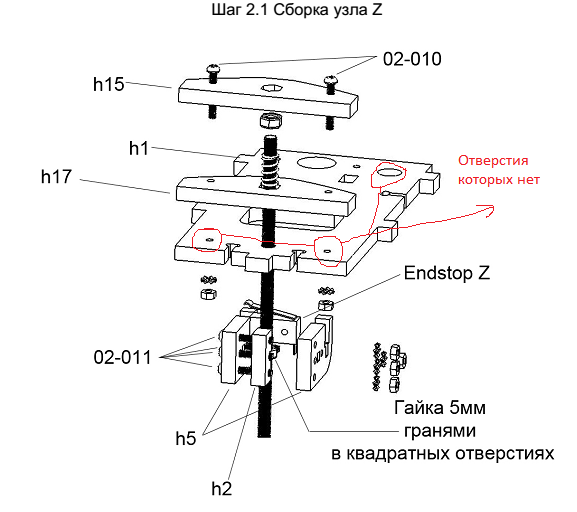 Шаг 2.1 Сборка узла Z

02-010

h15

h1

h17

Отверстия которых нет

Endstop Z

02-011

Гайка 5мм гранями в квадратных отверстиях

h5

h2