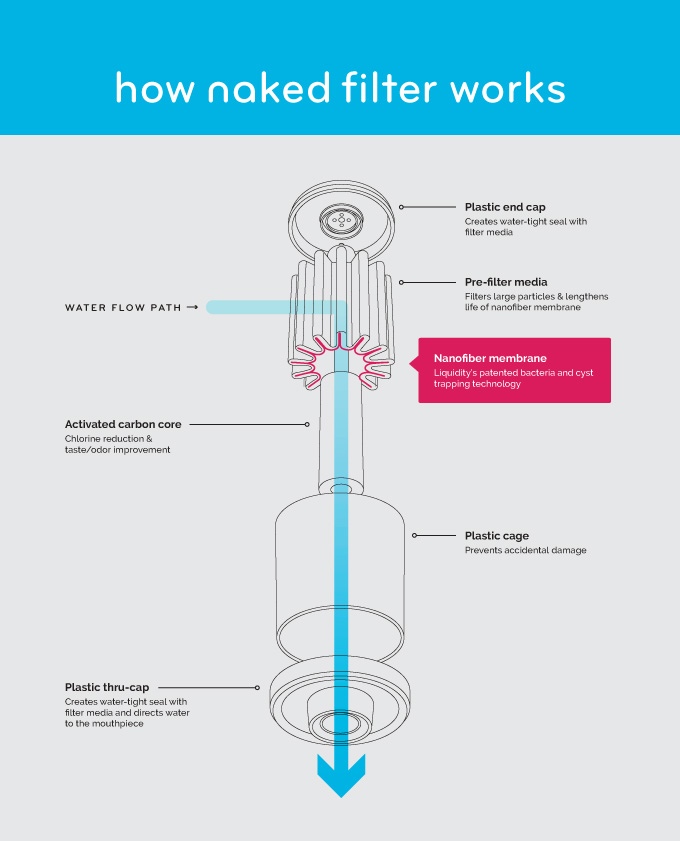 how naked filter works

Plastic end cap
Creates water-tight seal with filter media

Pre-filter media
Filters large particles & lengthens life of nanofiber membrane

WATER FLOW PATH →

Nanofiber membrane
Liquidity's patented bacteria and cyst trapping technology

Activated carbon core
Chlorine reduction & taste/odor improvement

Plastic cage
Prevents accidental damage

Plastic thru-cap
Creates water-tight seal with filter media and directs water to the mouthpiece