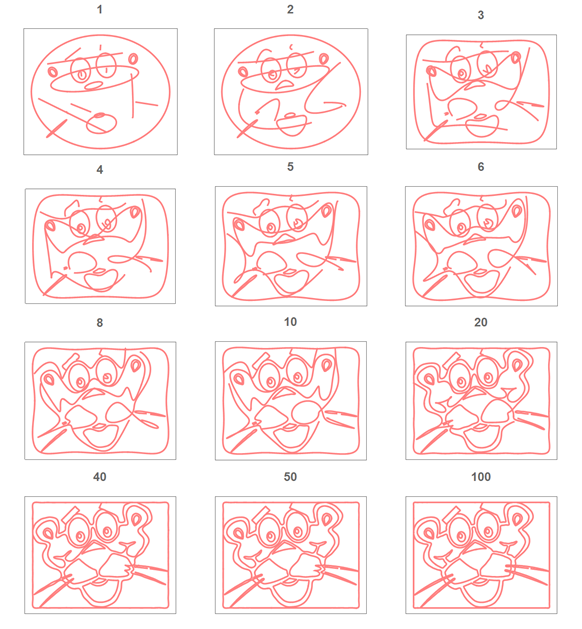 1

2

3

4

5

6

8

10

20

40

50

100