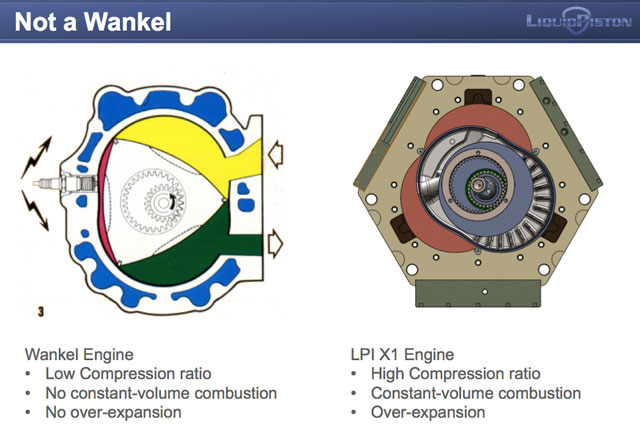 Not a Wankel

LIQUIDPISTON

3

Wankel Engine
• Low Compression ratio
• No constant-volume combustion
• No over-expansion

LPI X1 Engine
• High Compression ratio
• Constant-volume combustion
• Over-expansion