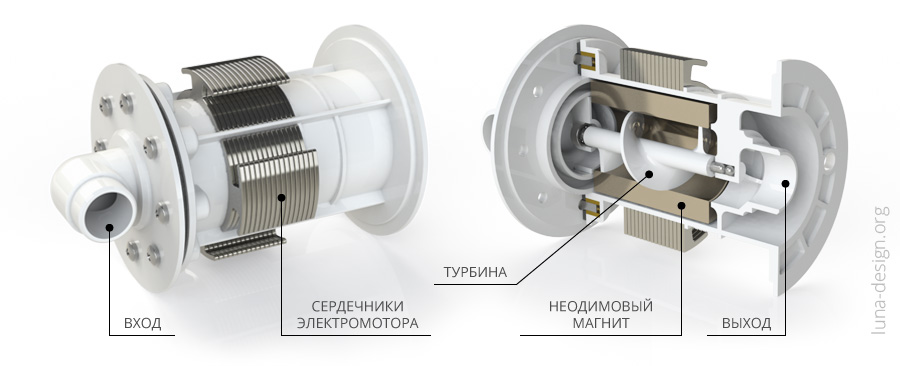 ВХОД

СЕРДЕЧНИКИ ЭЛЕКТРОМОТОРА

ТУРБИНА

НЕОДИМОВЫЙ МАГНИТ

ВЫХОД

luna-design.org