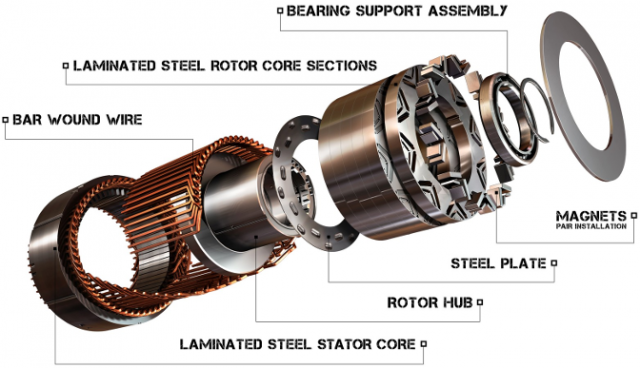 BEARING SUPPORT ASSEMBLY

LAMINATED STEEL ROTOR CORE SECTIONS

BAR WOUND WIRE

MAGNETS
PAIR INSTALLATION

STEEL PLATE

ROTOR HUB

LAMINATED STEEL STATOR CORE