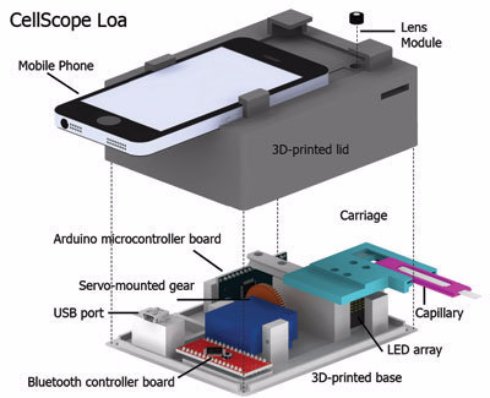 CellScope Loa

Lens Module

Mobile Phone

3D-printed lid

Carriage

Arduino microcontroller board

Servo-mounted gear

USB port

Capillary

LED array

Bluetooth controller board

3D-printed base