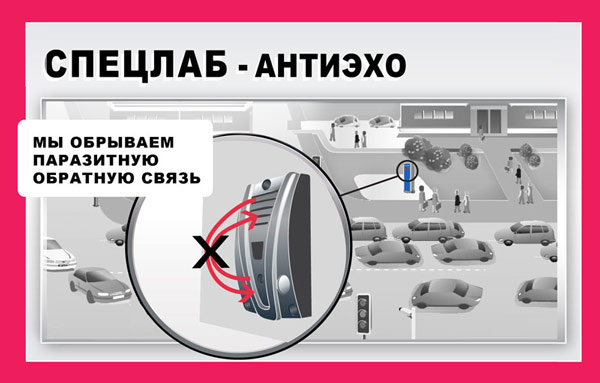 СПЕЦЛАБ - АНТИЭХО

МЫ ОБРЫВАЕМ ПАРАЗИТНУЮ ОБРАТНУЮ СВЯЗЬ

X