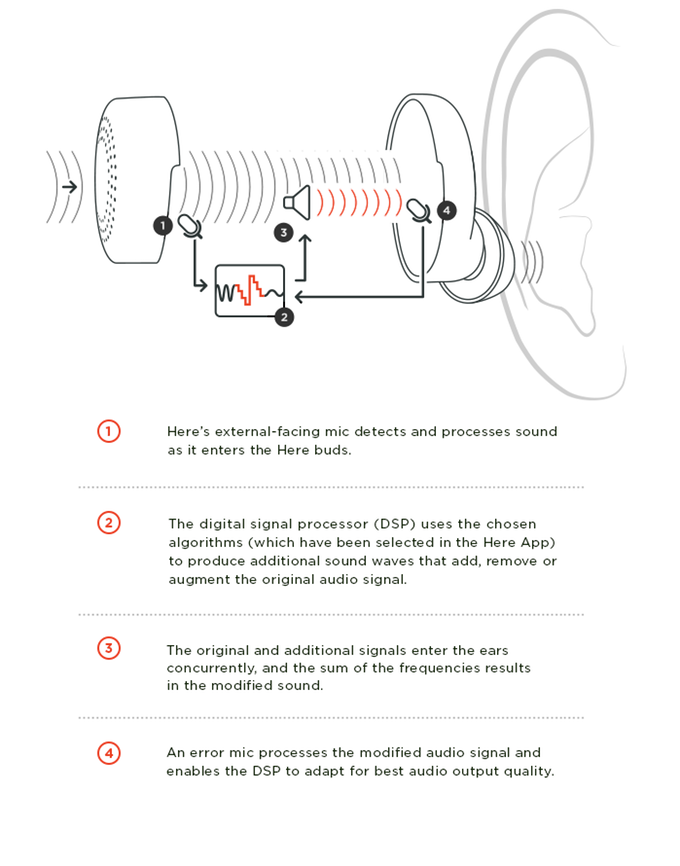 1

3

4

2

1 Here's external-facing mic detects and processes sound as it enters the Here buds.

2 The digital signal processor (DSP) uses the chosen algorithms (which have been selected in the Here App) to produce additional sound waves that add, remove or augment the original audio signal.

3 The original and additional signals enter the ears concurrently, and the sum of the frequencies results in the modified sound.

4 An error mic processes the modified audio signal and enables the DSP to adapt for best audio output quality.