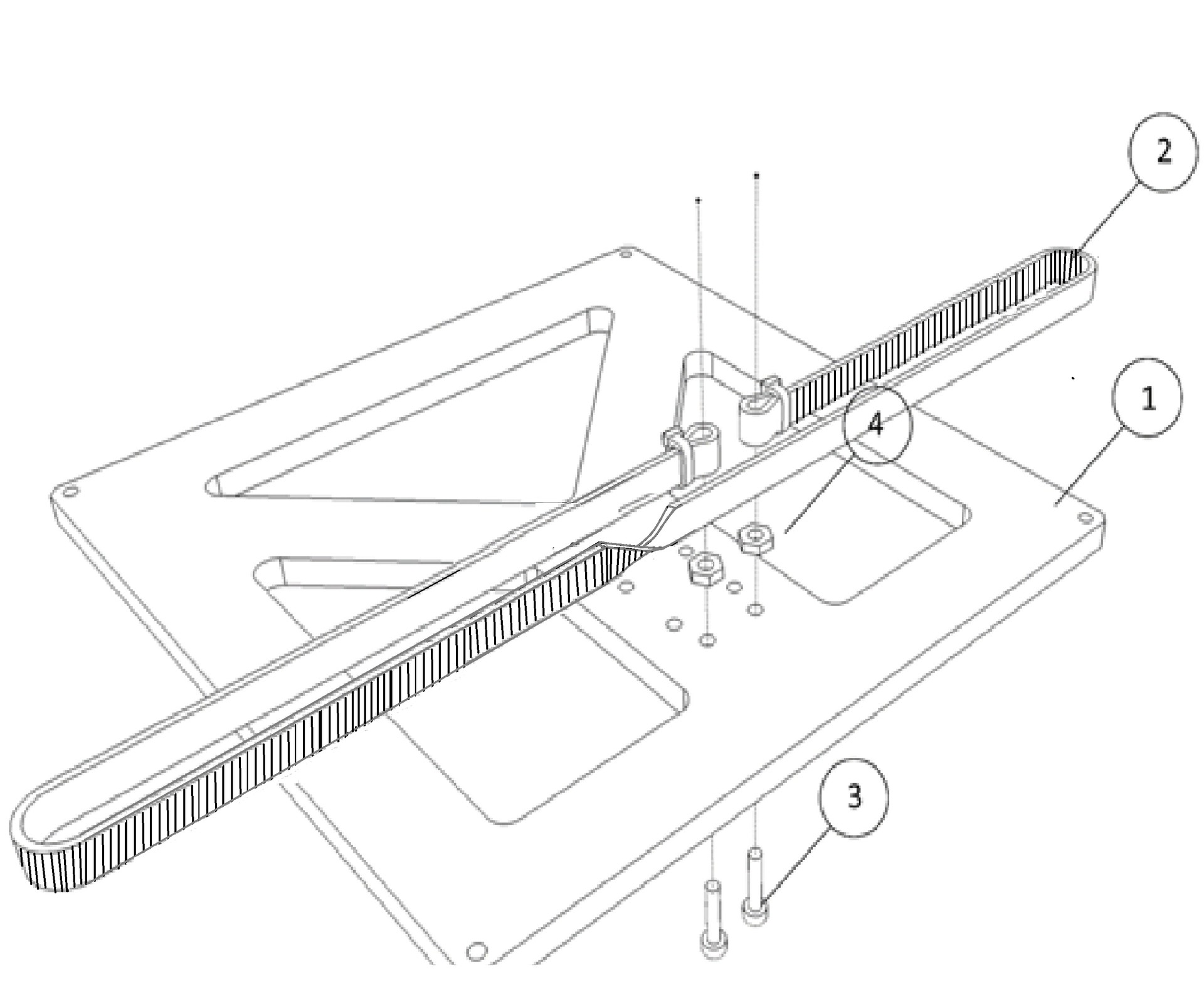 2

1

4

3