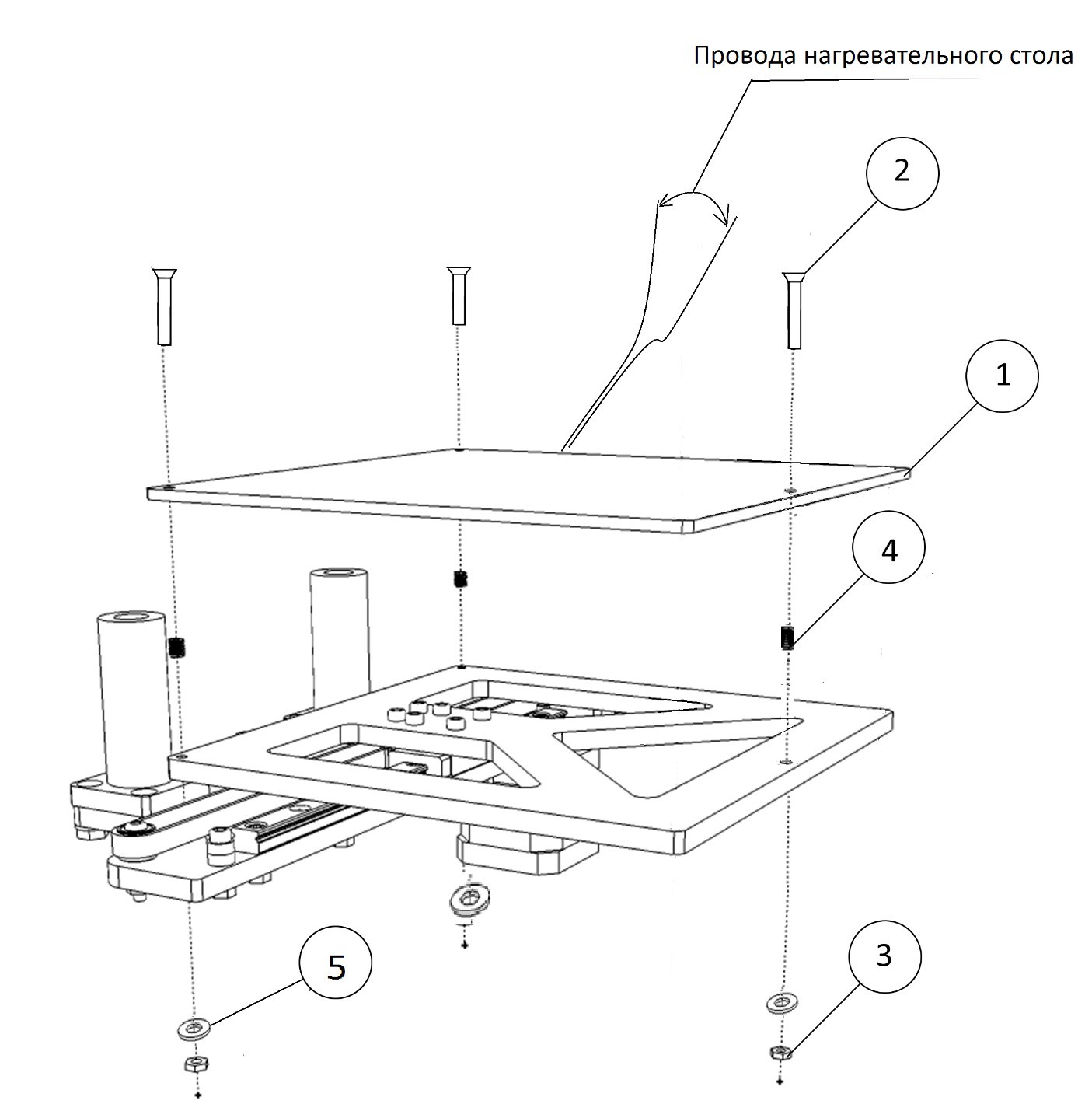 Провода нагревательного стола

2

1

4

5

3