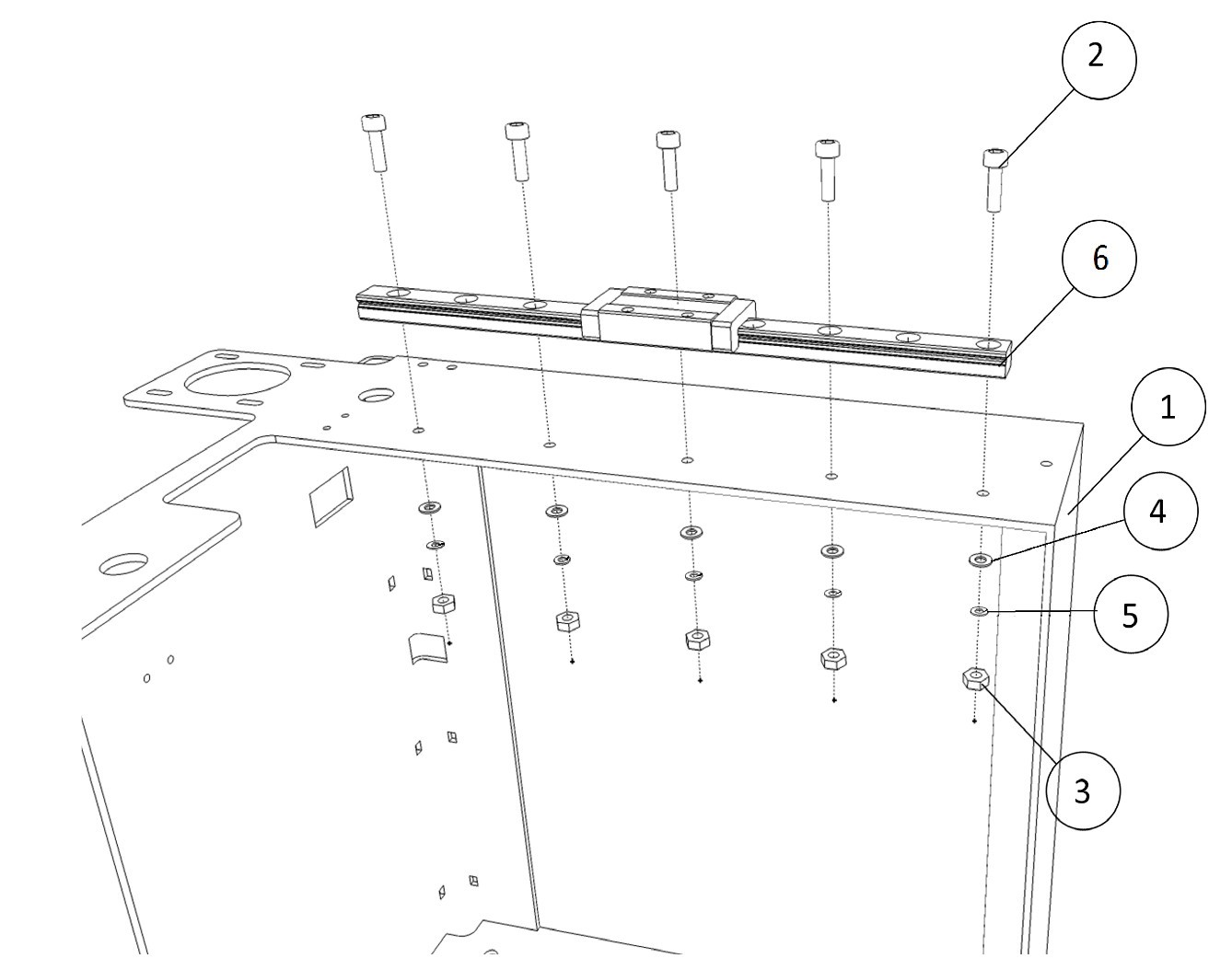 2
6
1
4
5
3