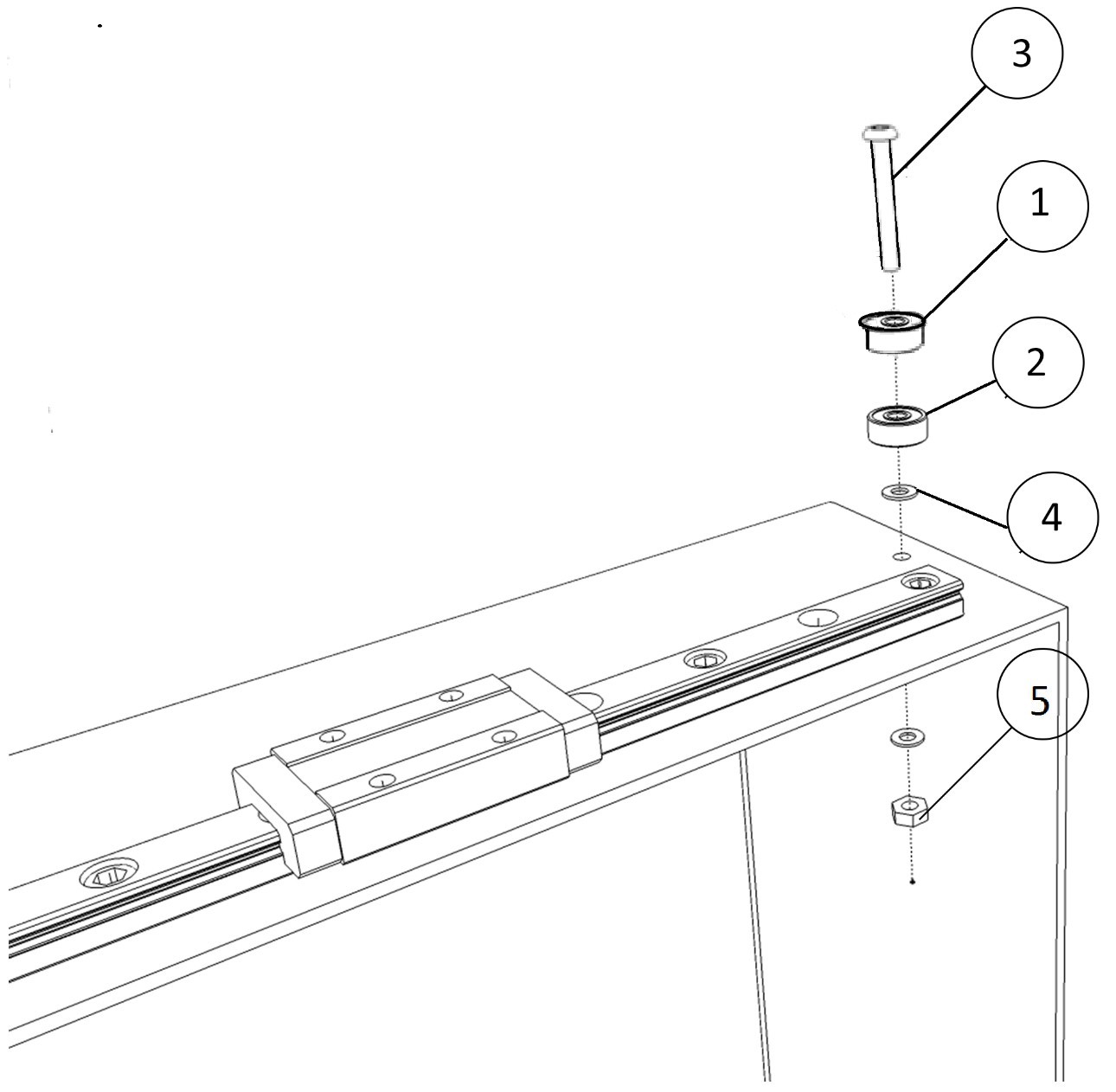 3
1
2
4
5