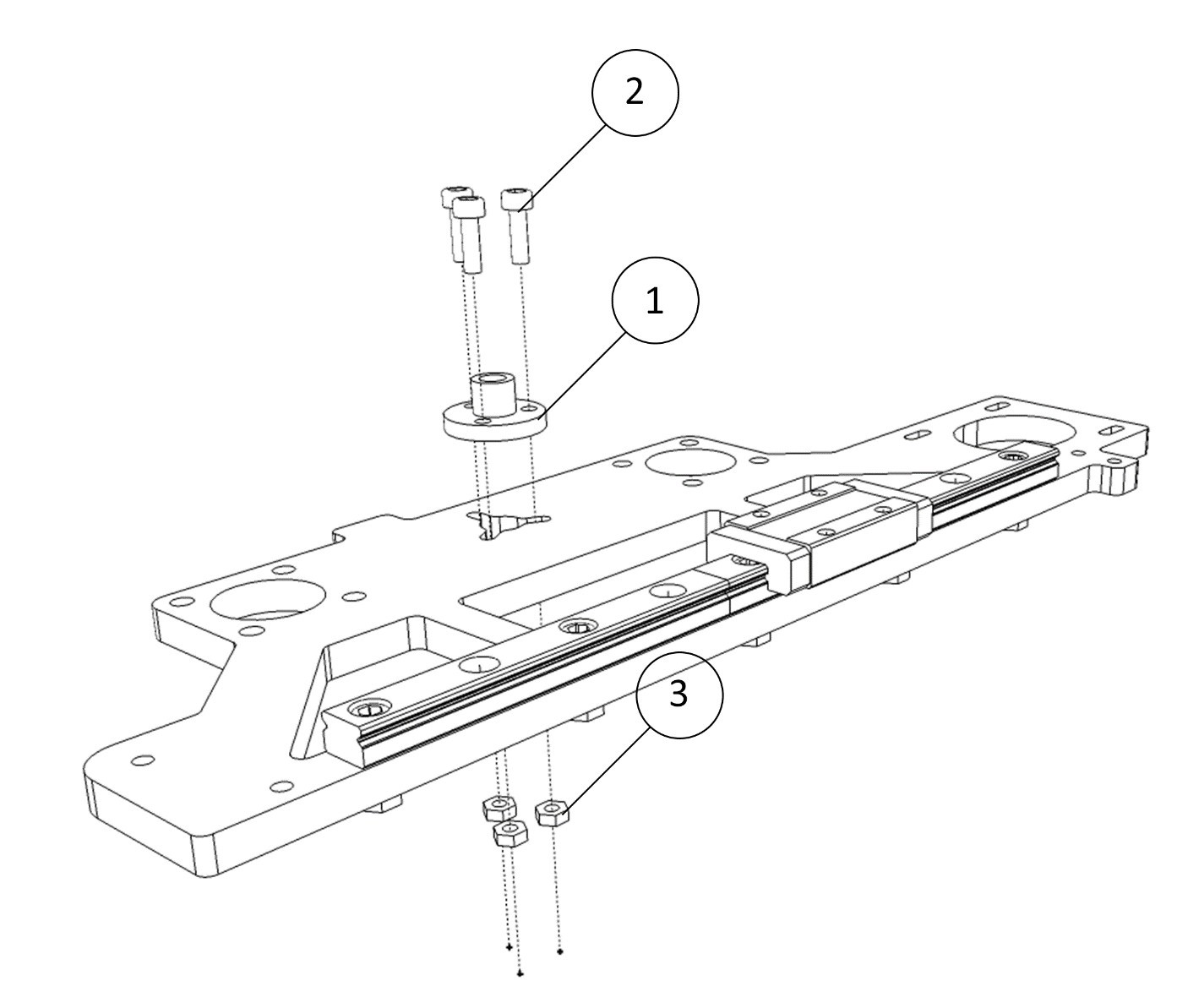 2

1

3