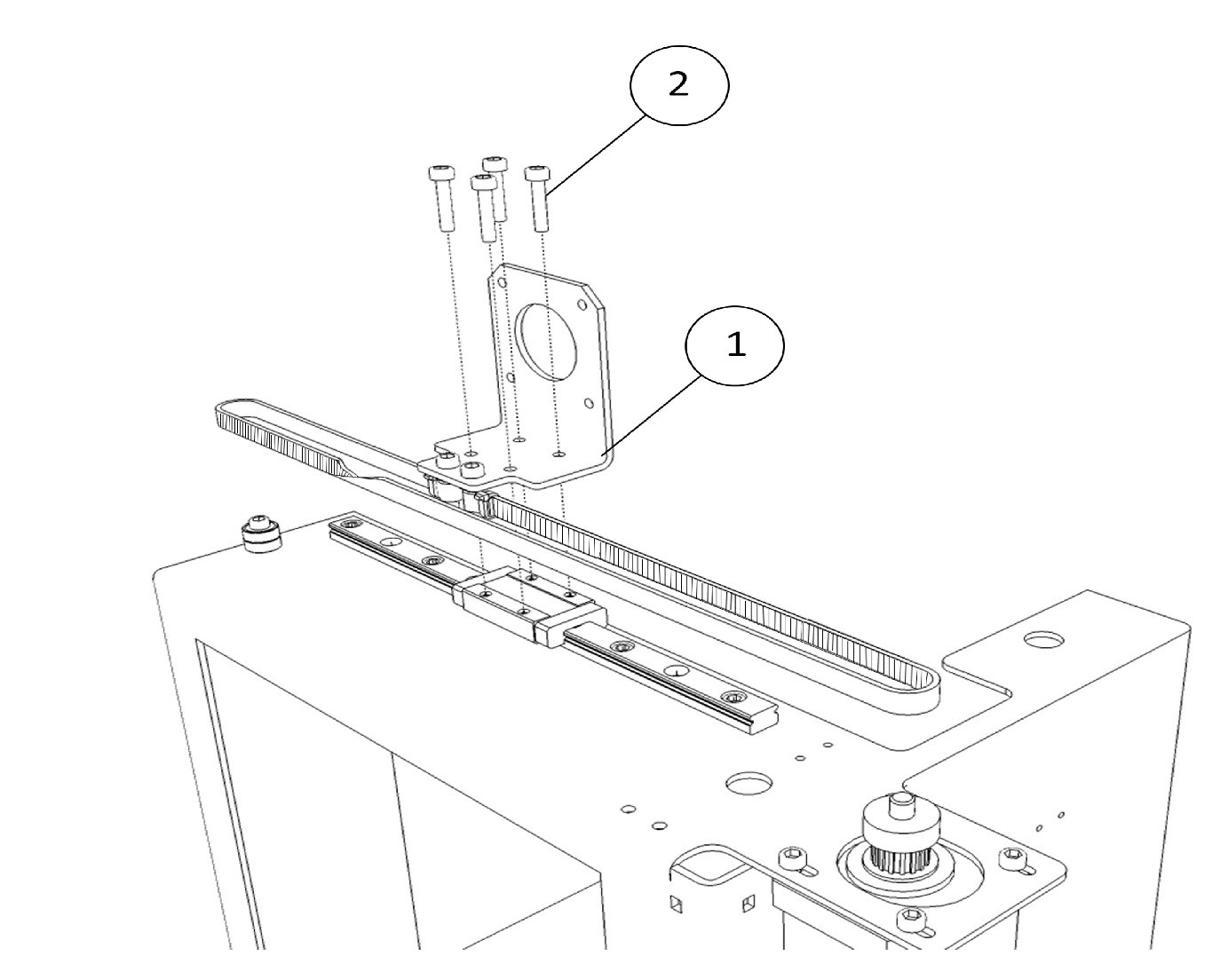 2

1