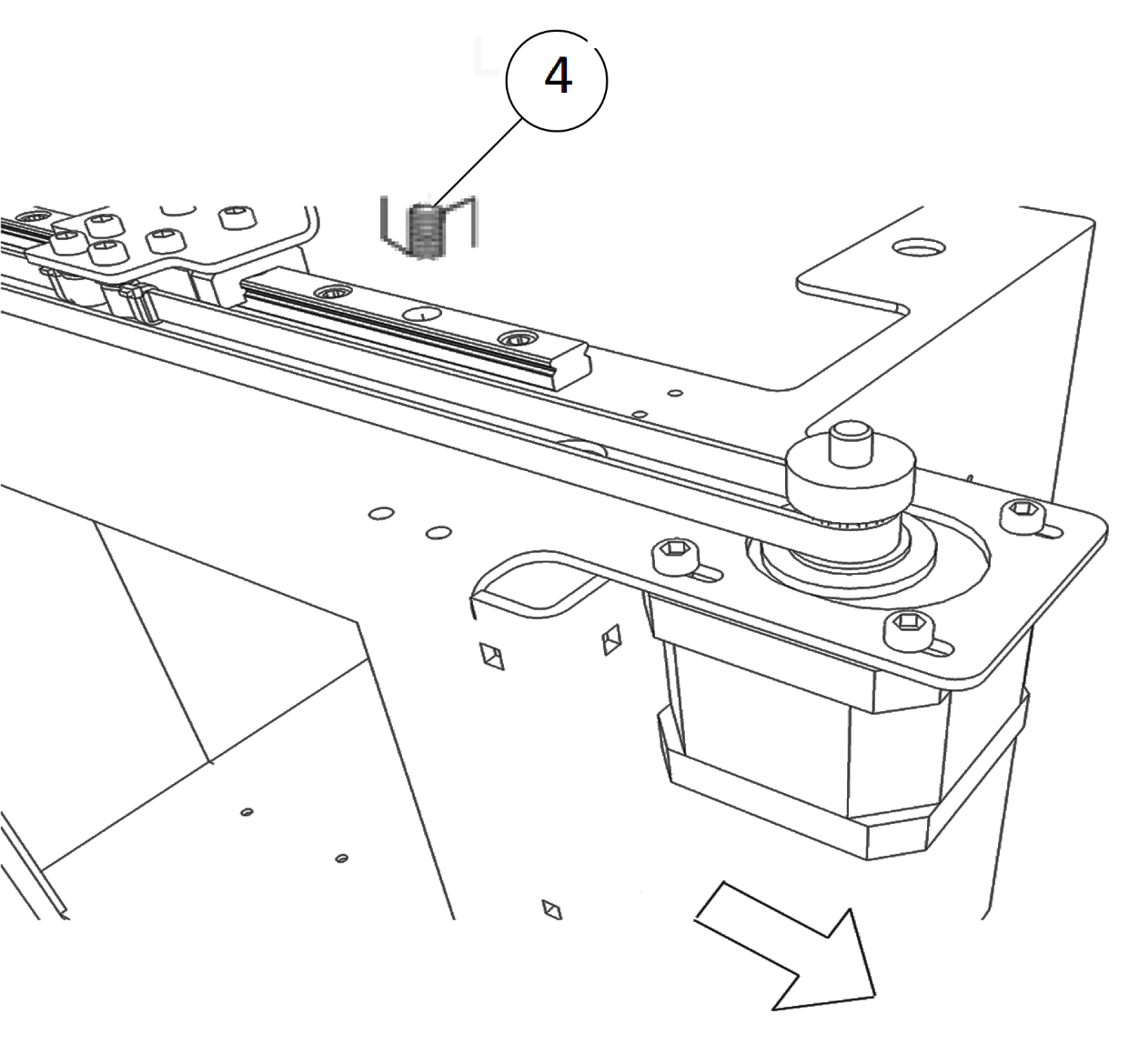 4