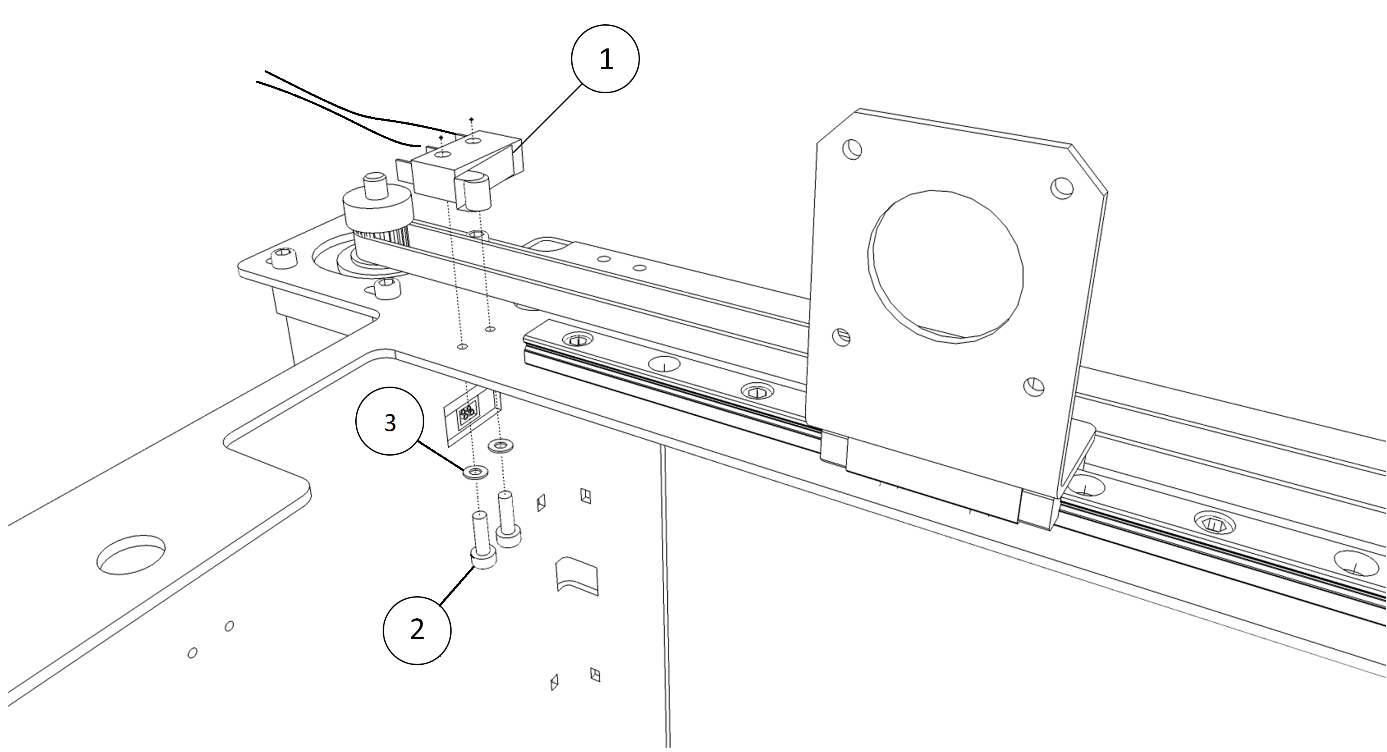 1

3

2