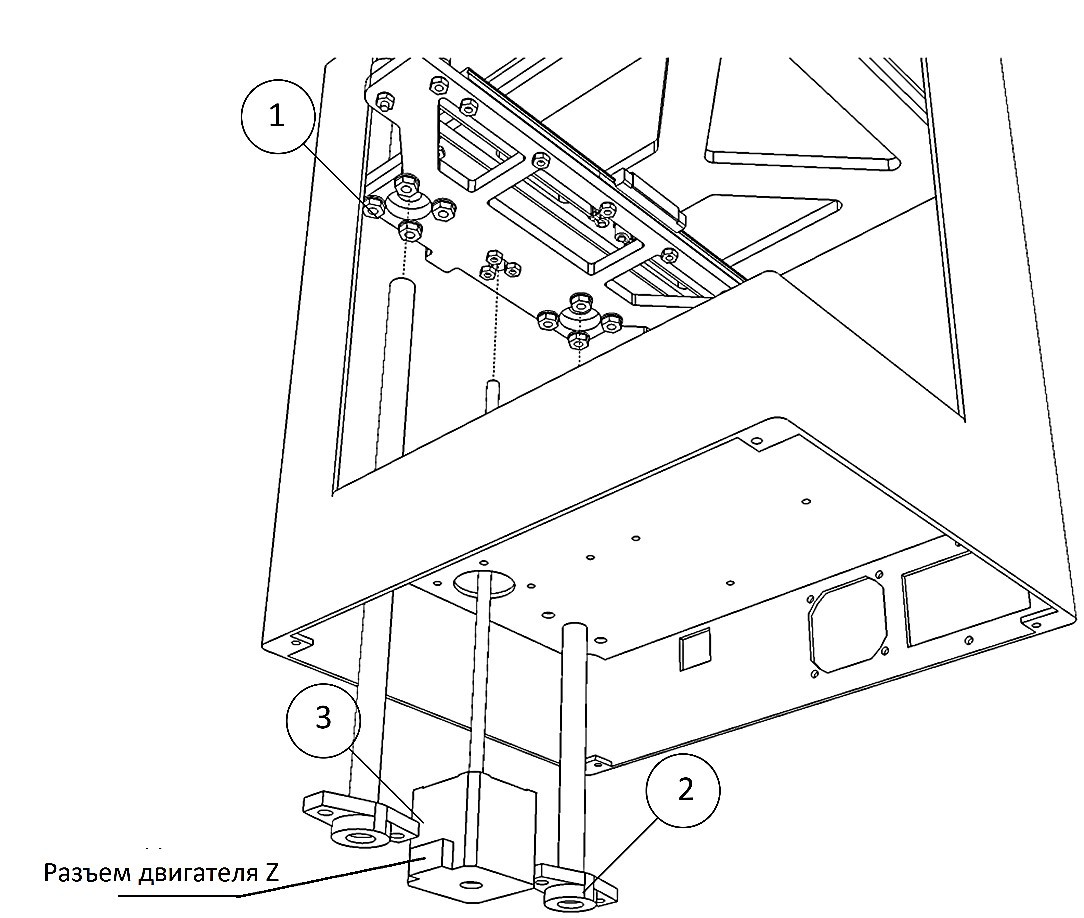 1

3

2

Разъем двигателя Z