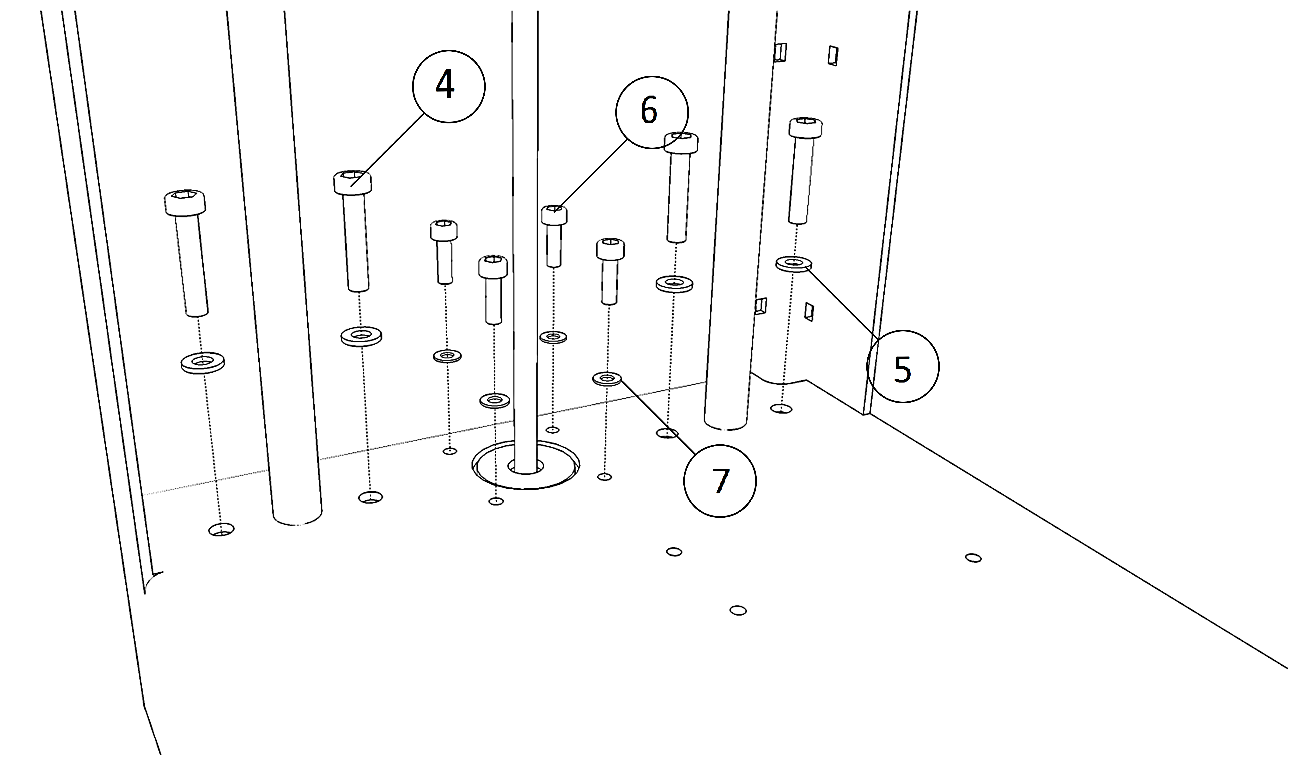 4
6
5
7