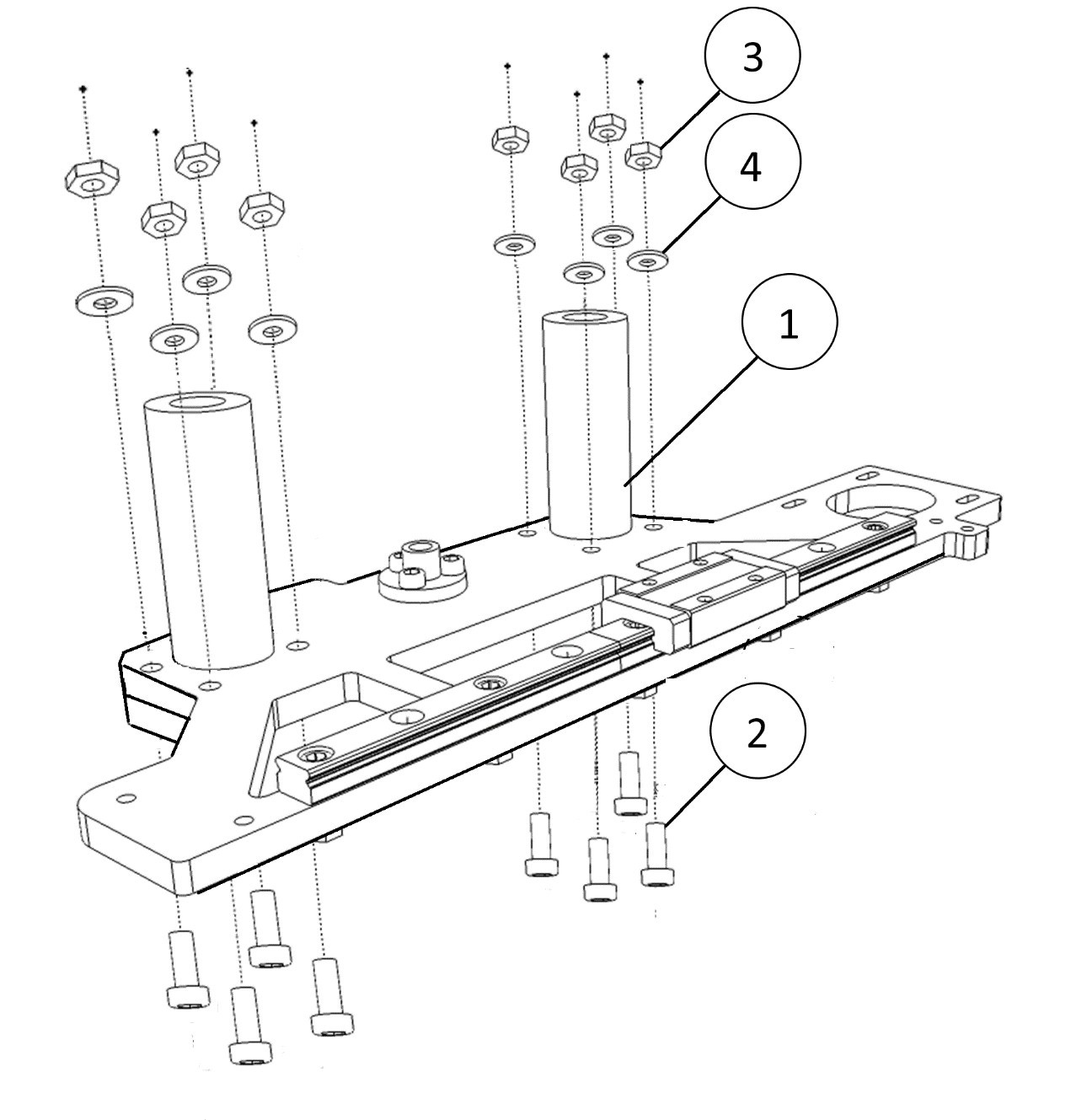 3
4
1
2