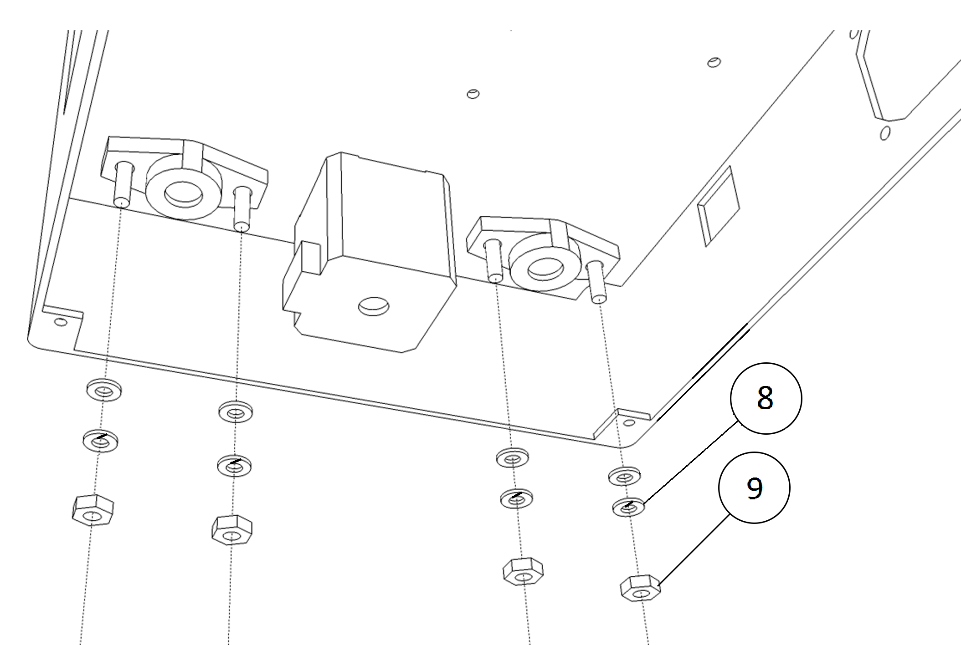 8
9