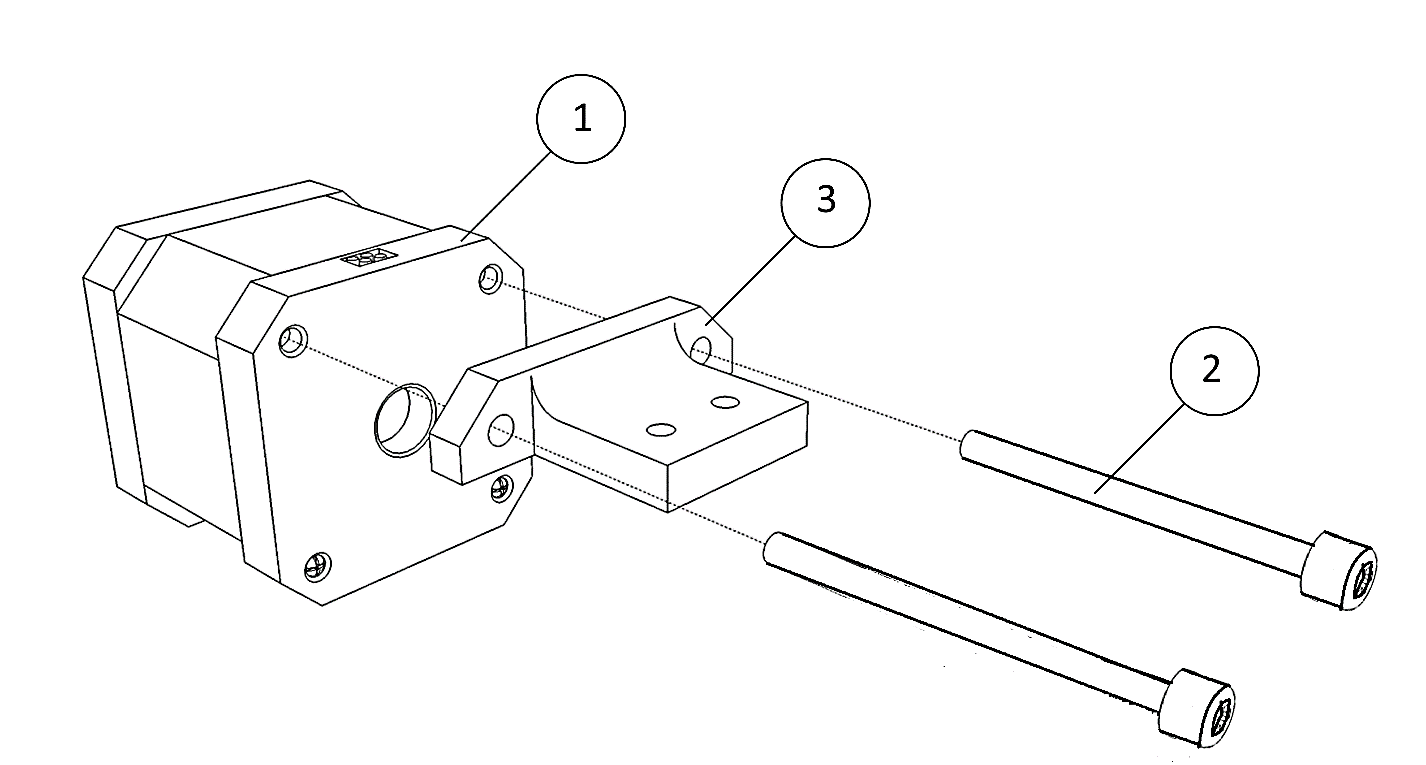 1
3
2