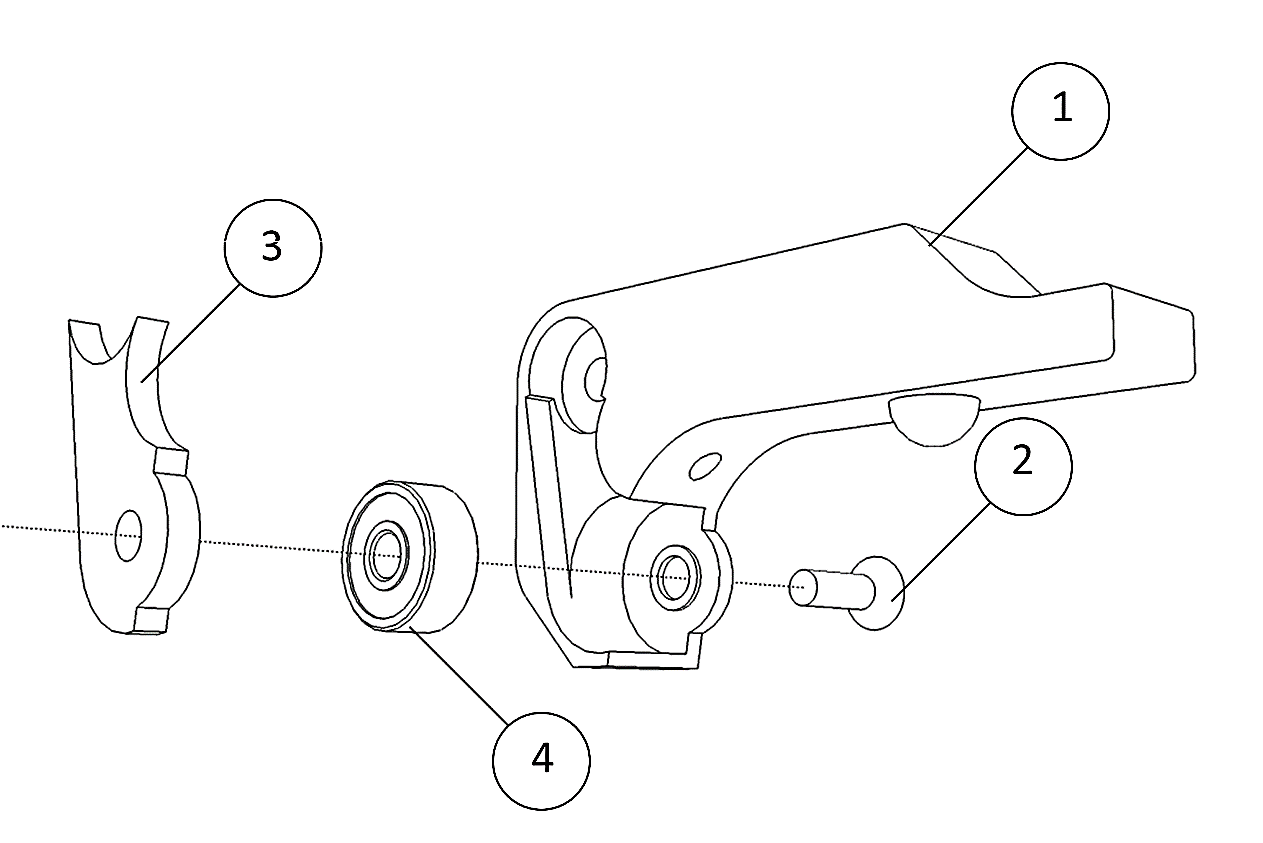 1

3

2

4