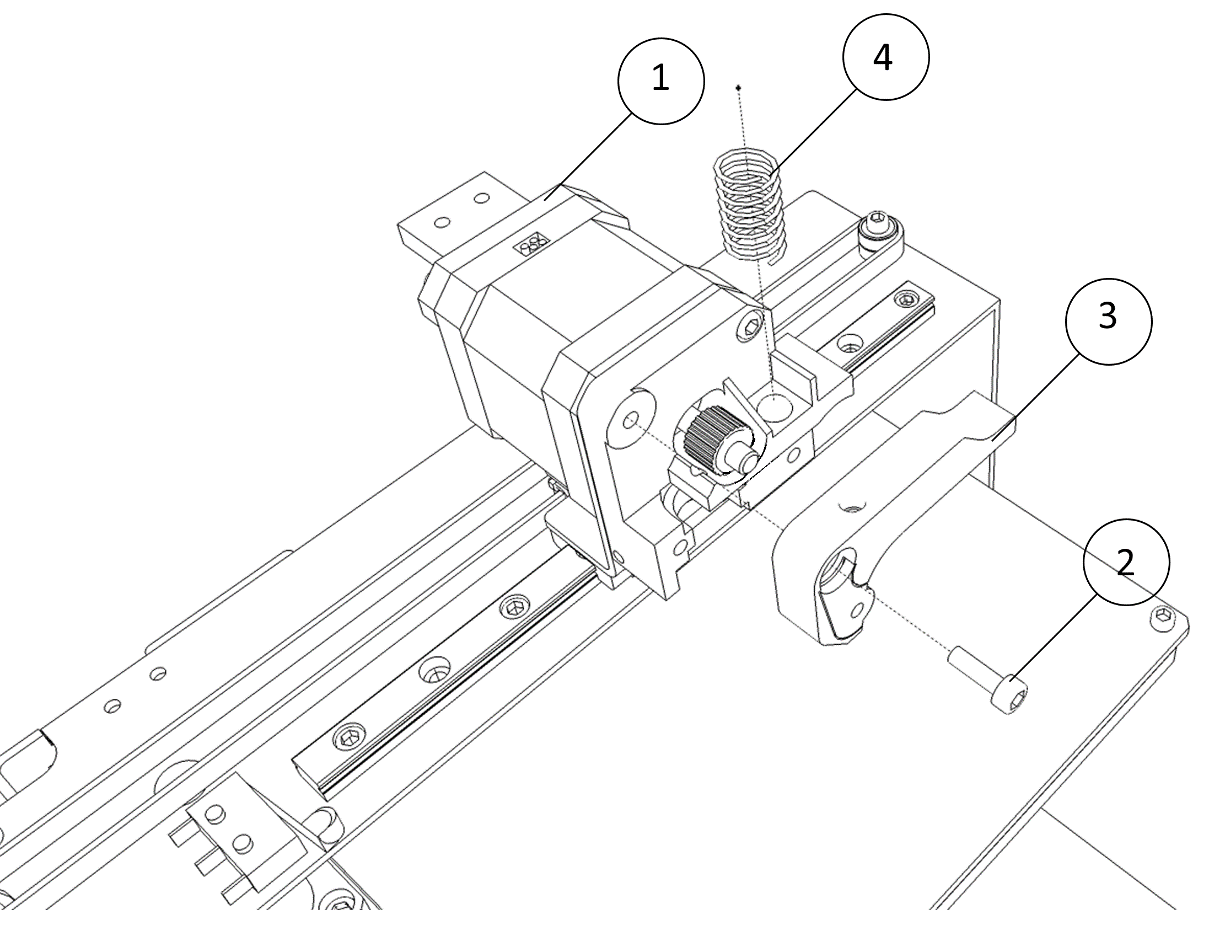 1
4
3
2