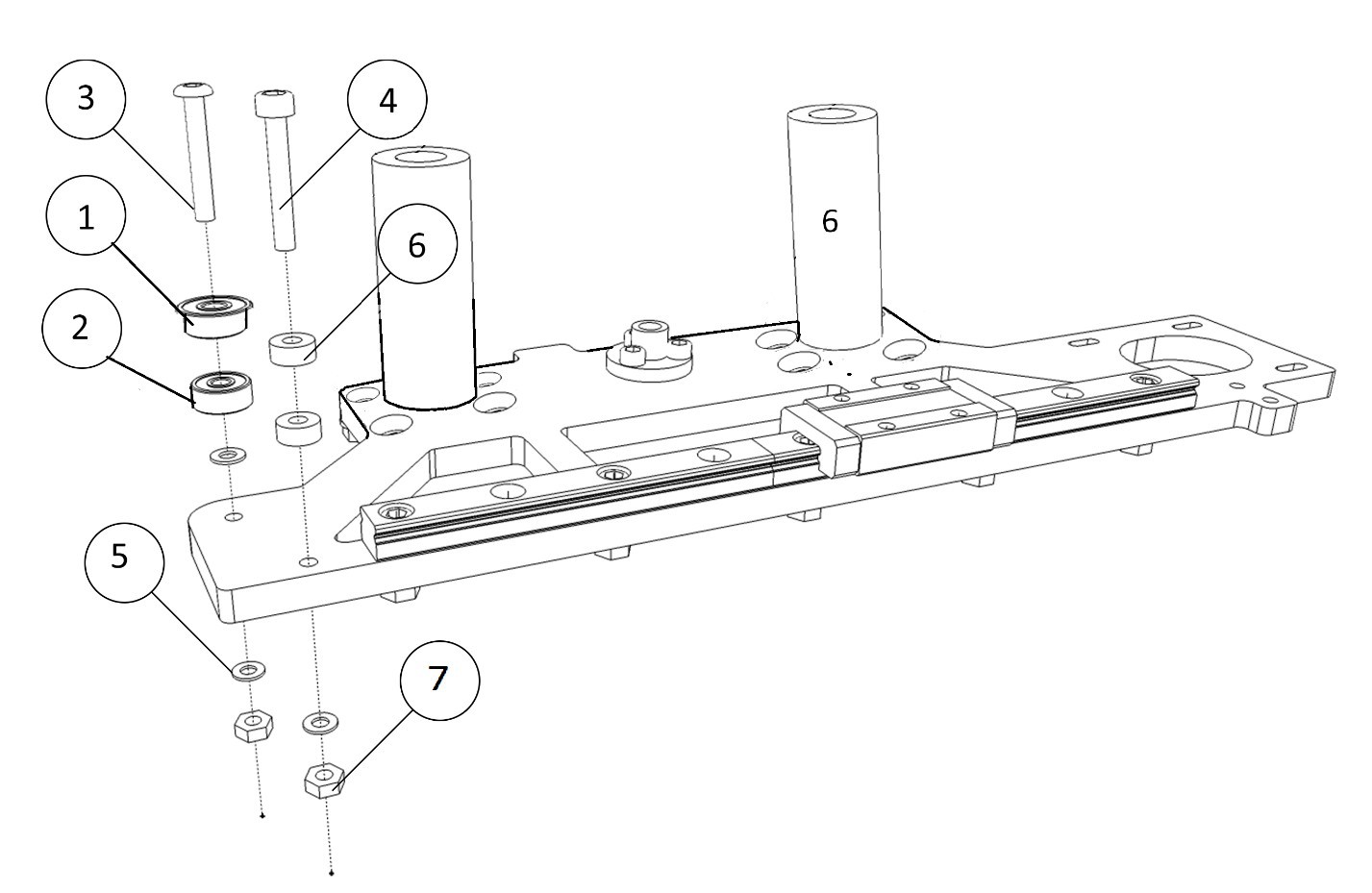 3
4
1
6
6
2
5
7